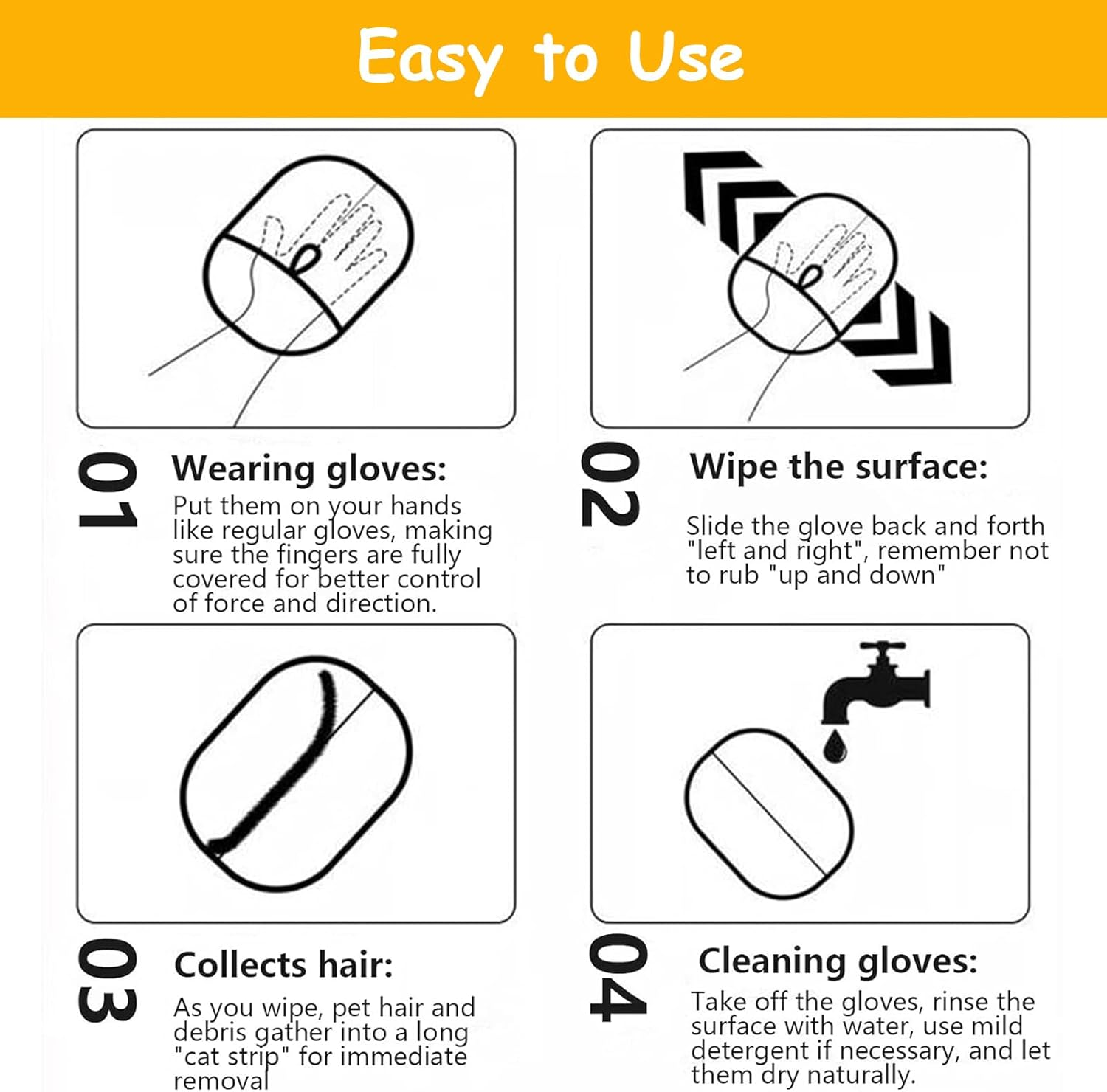 Easy to Use

01 Wearing gloves:
Put them on your hands like regular gloves, making sure the fingers are fully covered for better control of force and direction.

02 Wipe the surface:
Slide the glove back and forth "left and right", remember not to rub "up and down"

03 Collects hair:
As you wipe, pet hair and debris gather into a long "cat strip" for immediate removal

04 Cleaning gloves:
Take off the gloves, rinse the surface with water, use mild detergent if necessary, and let them dry naturally.