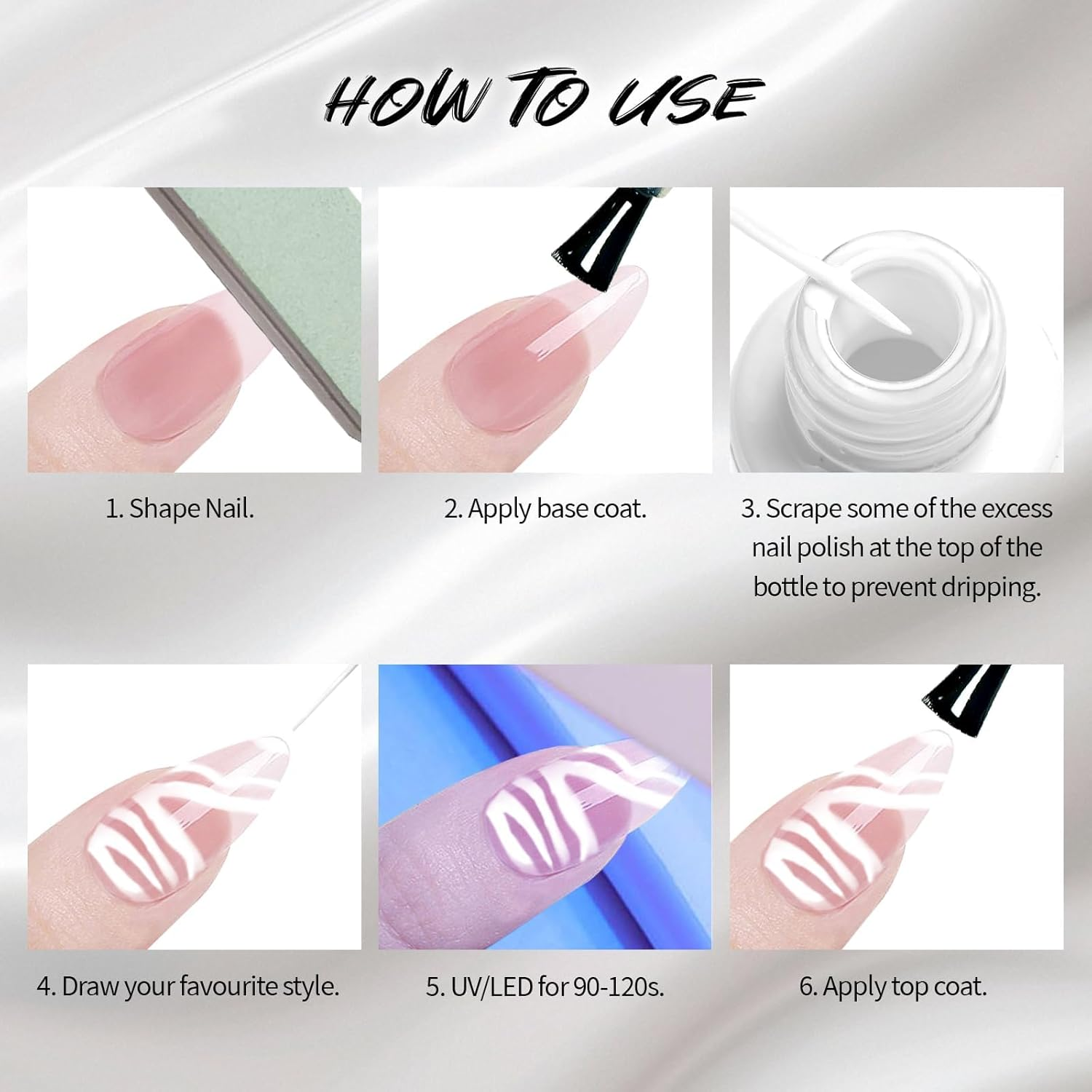 HOW TO USE

1. Shape Nail.

2. Apply base coat.

3. Scrape some of the excess nail polish at the top of the bottle to prevent dripping.

4. Draw your favourite style.

5. UV/LED for 90-120s.

6. Apply top coat.