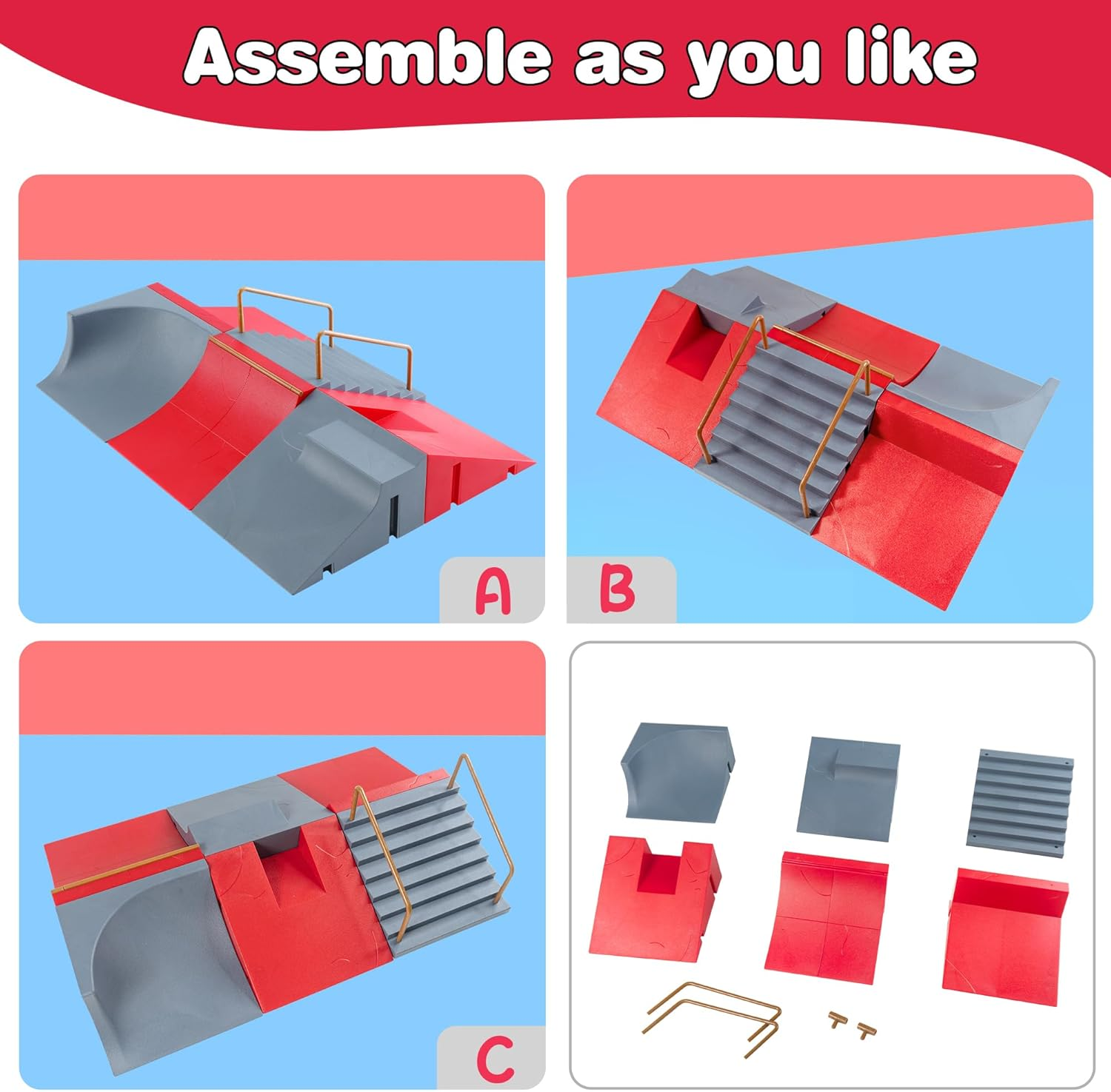 Assemble as you like

A

B

C