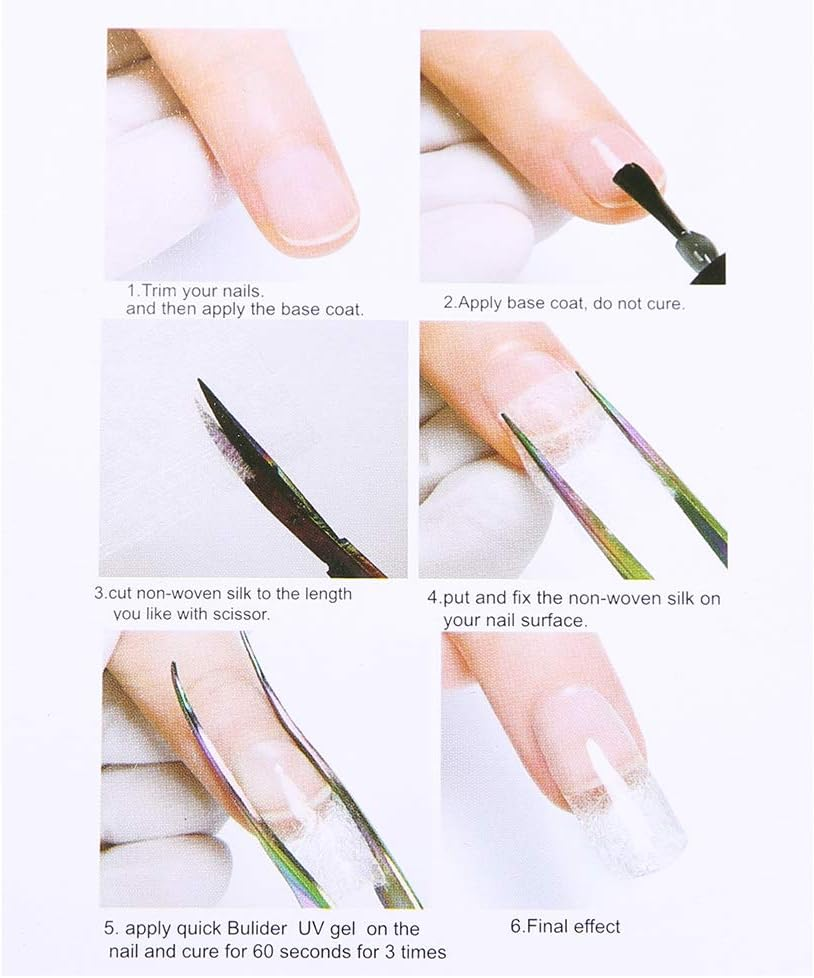 1.Trim your nails. and then apply the base coat.

2.Apply base coat, do not cure.

3.cut non-woven silk to the length you like with scissor.

4.put and fix the non-woven silk on your nail surface.

5. apply quick Bulider UV gel on the nail and cure for 60 seconds for 3 times

6.Final effect