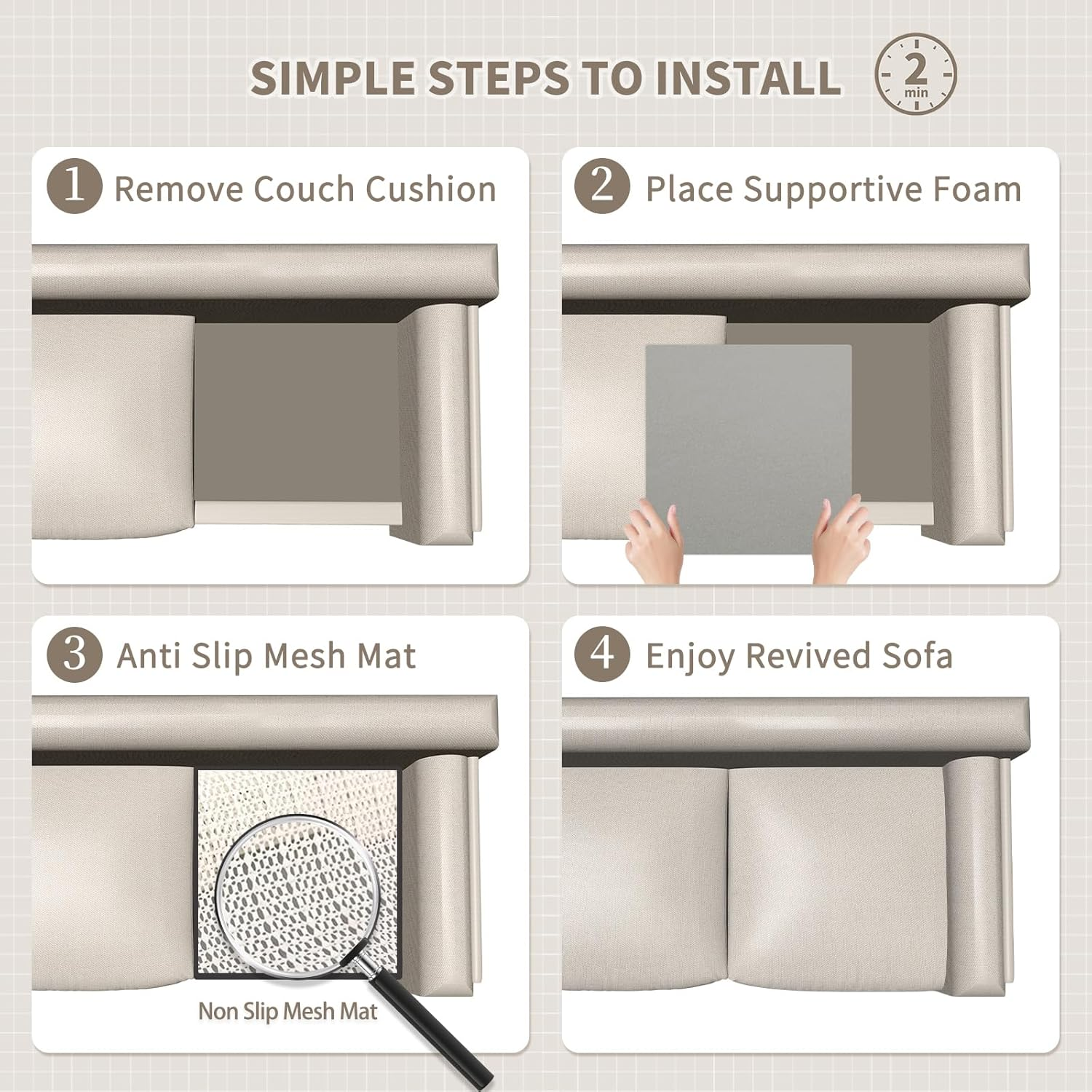 SIMPLE STEPS TO INSTALL

2 min

1 Remove Couch Cushion

2 Place Supportive Foam

3 Anti Slip Mesh Mat

Non Slip Mesh Mat

4 Enjoy Revived Sofa