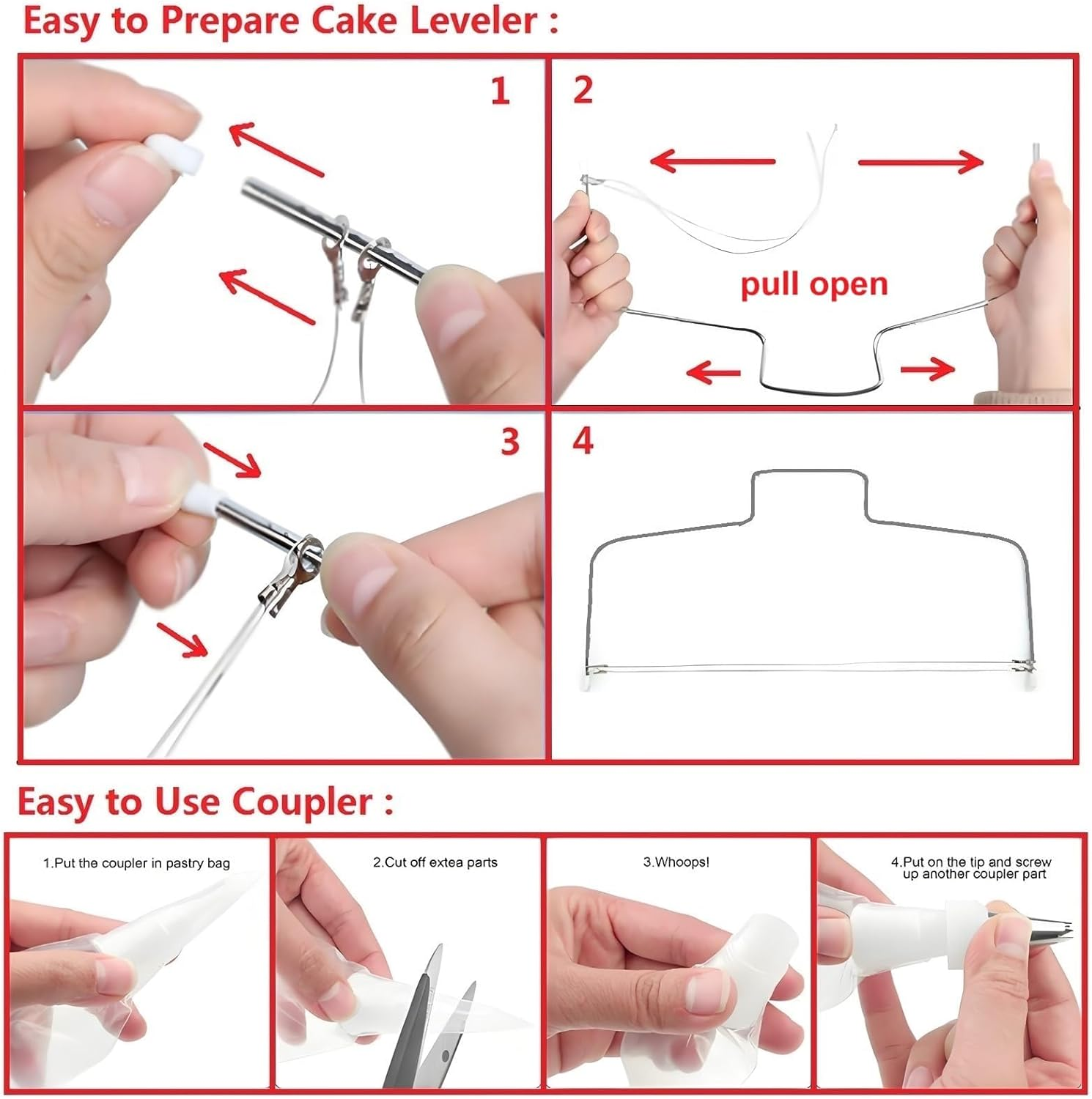 Easy to Prepare Cake Leveler :

1

2

pull open

3

4

Easy to Use Coupler :

1.Put the coupler in pastry bag

2.Cut off extea parts

3.Whoops!

4.Put on the tip and screw up another coupler part