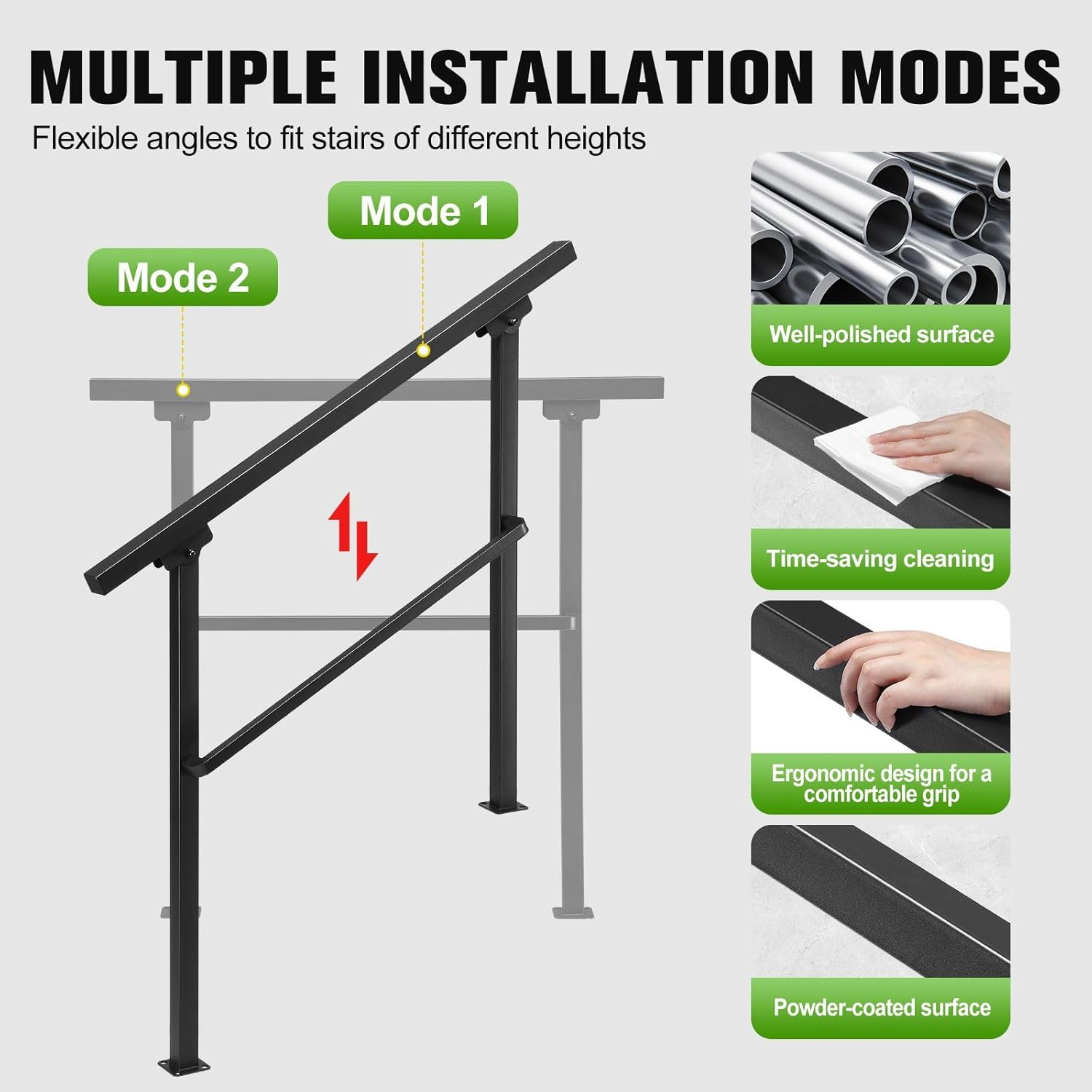 MULTIPLE INSTALLATION MODES

Flexible angles to fit stairs of different heights

Mode 1

Mode 2

Well-polished surface

Time-saving cleaning

Ergonomic design for a comfortable grip

Powder-coated surface