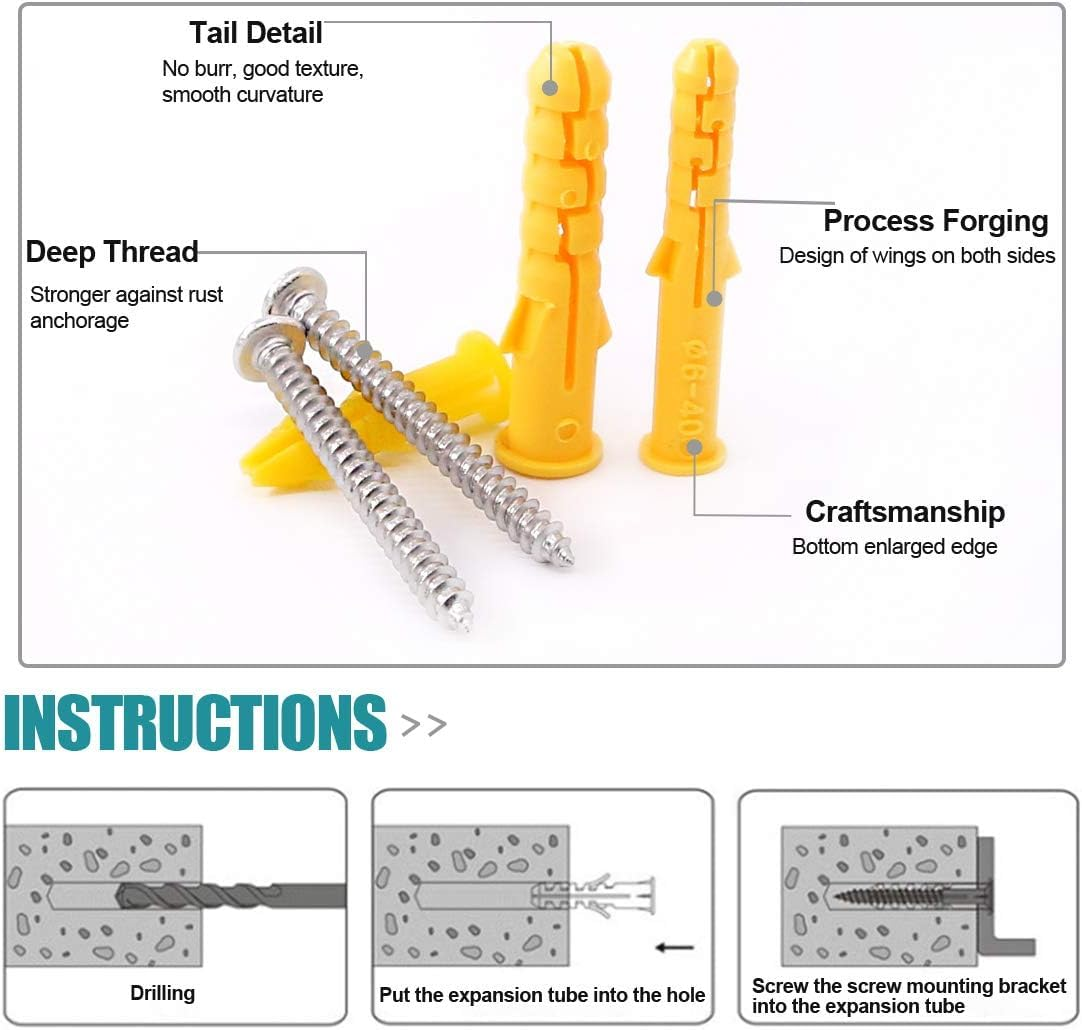 Tail Detail
No burr, good texture, smooth curvature

Deep Thread
Stronger against rust anchorage

Process Forging
Design of wings on both sides

Φ6-40

Craftsmanship
Bottom enlarged edge

INSTRUCTIONS >>

Drilling

Put the expansion tube into the hole

Screw the screw mounting bracket into the expansion tube