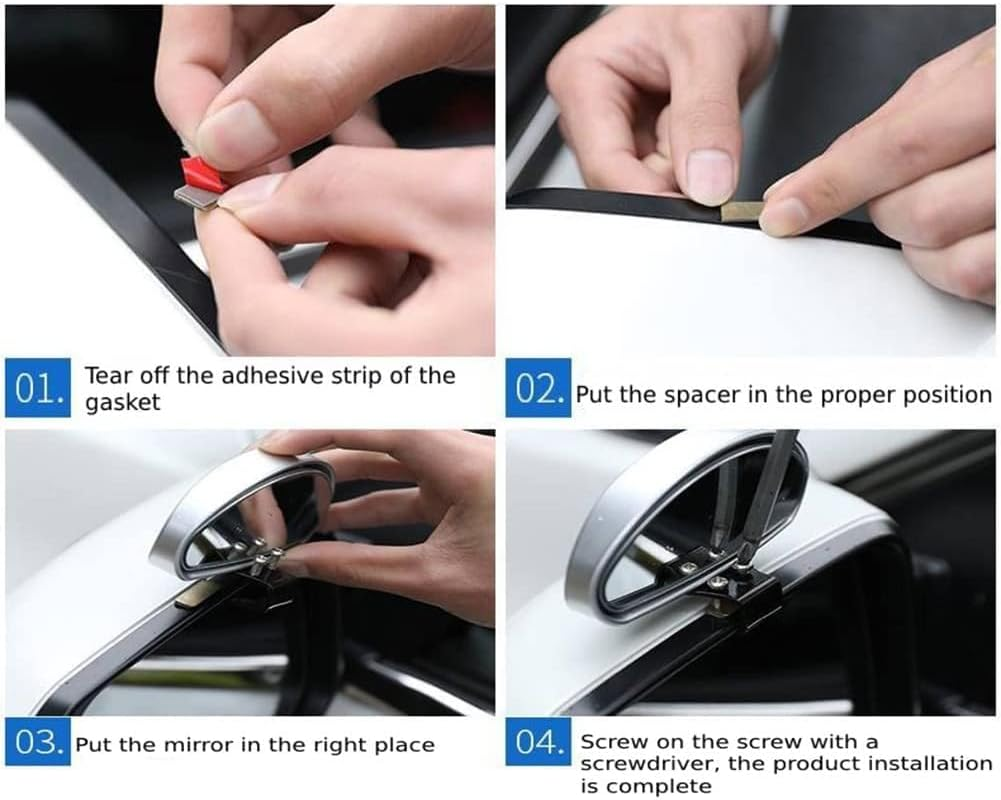 01. Tear off the adhesive strip of the gasket

02. Put the spacer in the proper position

03. Put the mirror in the right place

04. Screw on the screw with a screwdriver, the product installation is complete