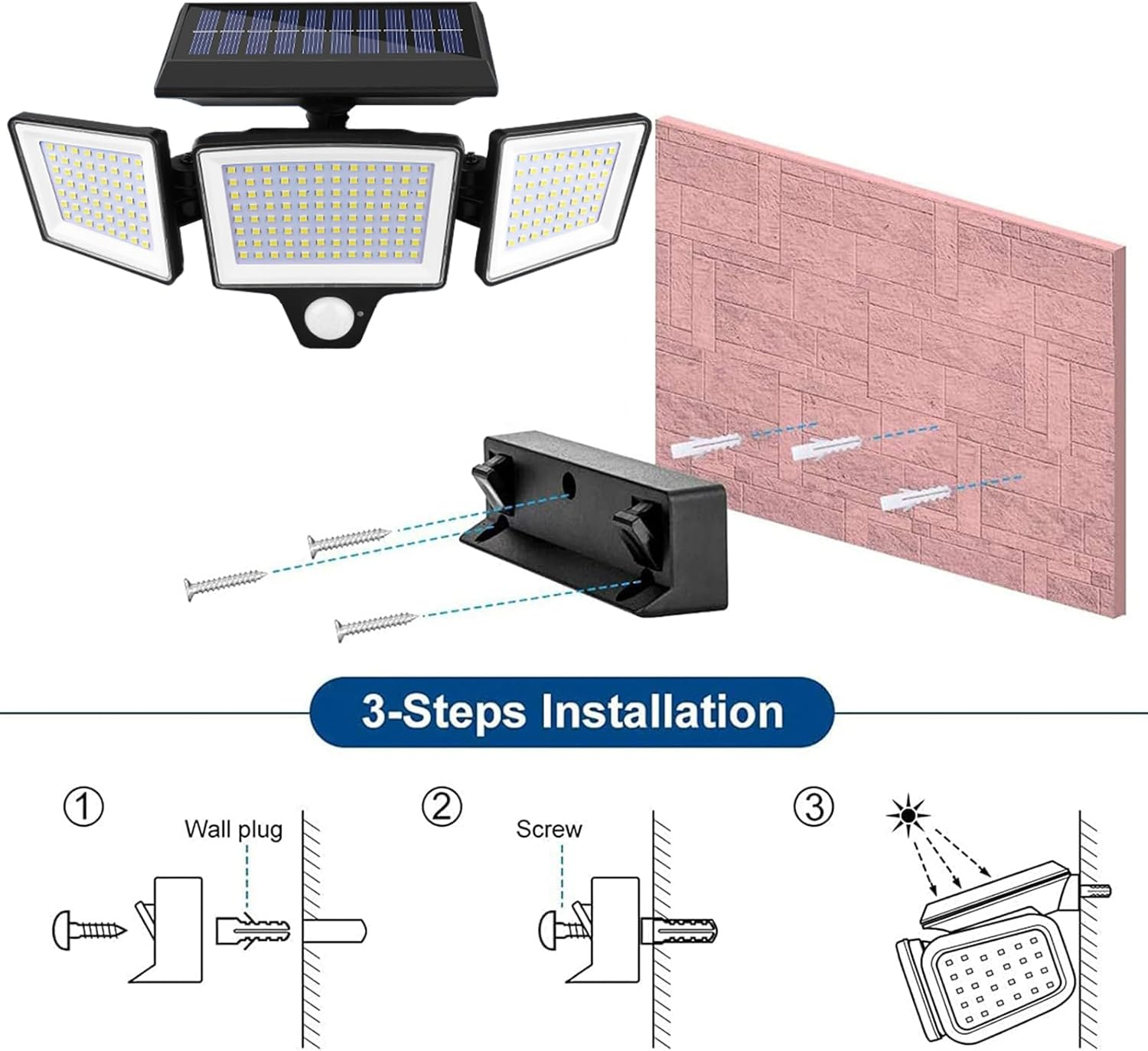 3-Steps Installation

①

Wall plug

②

Screw

③