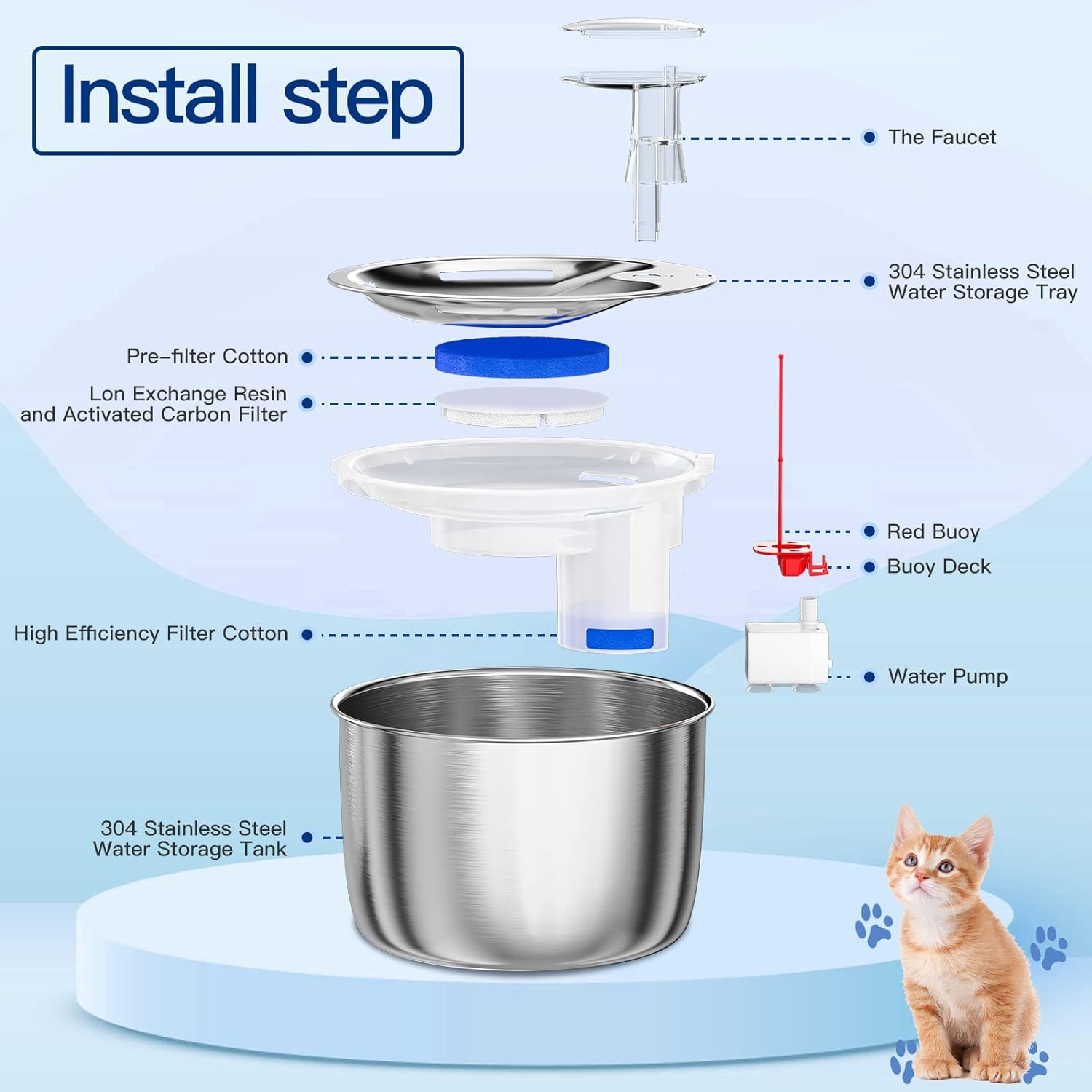 Install step

The Faucet

304 Stainless Steel
Water Storage Tray

Pre-filter Cotton

Lon Exchange Resin
and Activated Carbon Filter

Red Buoy

Buoy Deck

High Efficiency Filter Cotton

Water Pump

304 Stainless Steel
Water Storage Tank