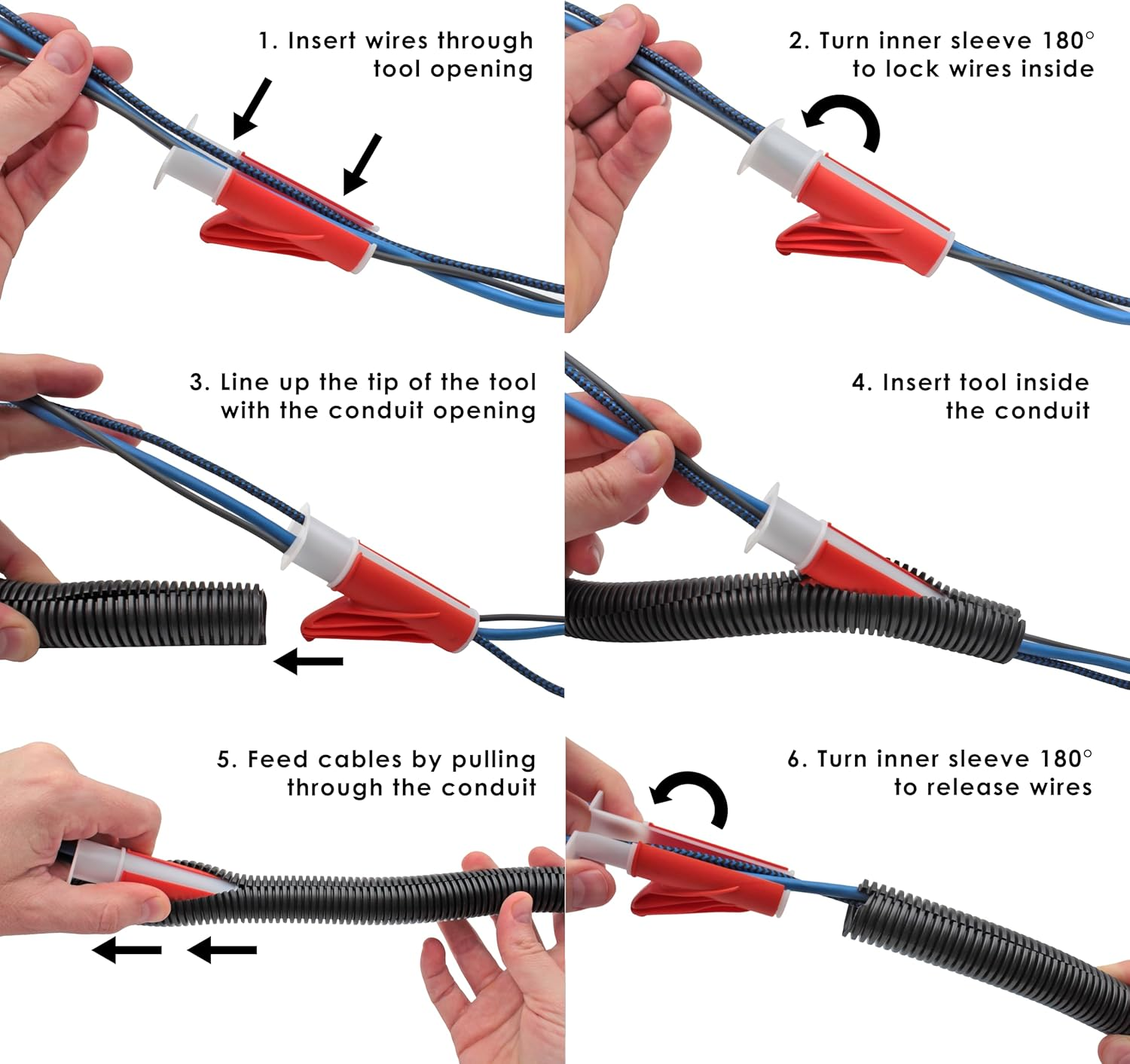 1. Insert wires through tool opening

2. Turn inner sleeve 180° to lock wires inside

3. Line up the tip of the tool with the conduit opening

4. Insert tool inside the conduit

5. Feed cables by pulling through the conduit

6. Turn inner sleeve 180° to release wires