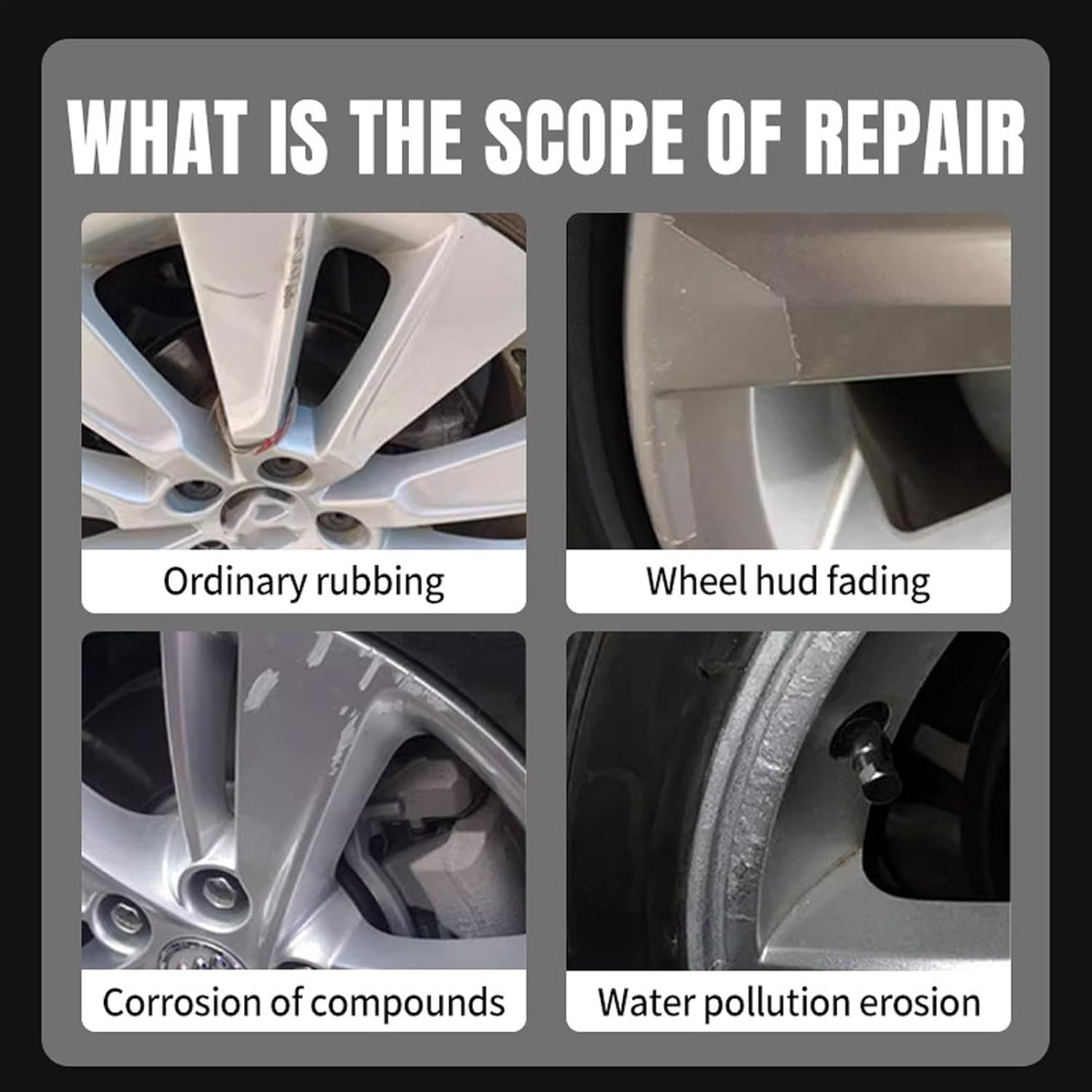 WHAT IS THE SCOPE OF REPAIR

Ordinary rubbing

Wheel hud fading

Corrosion of compounds

Water pollution erosion