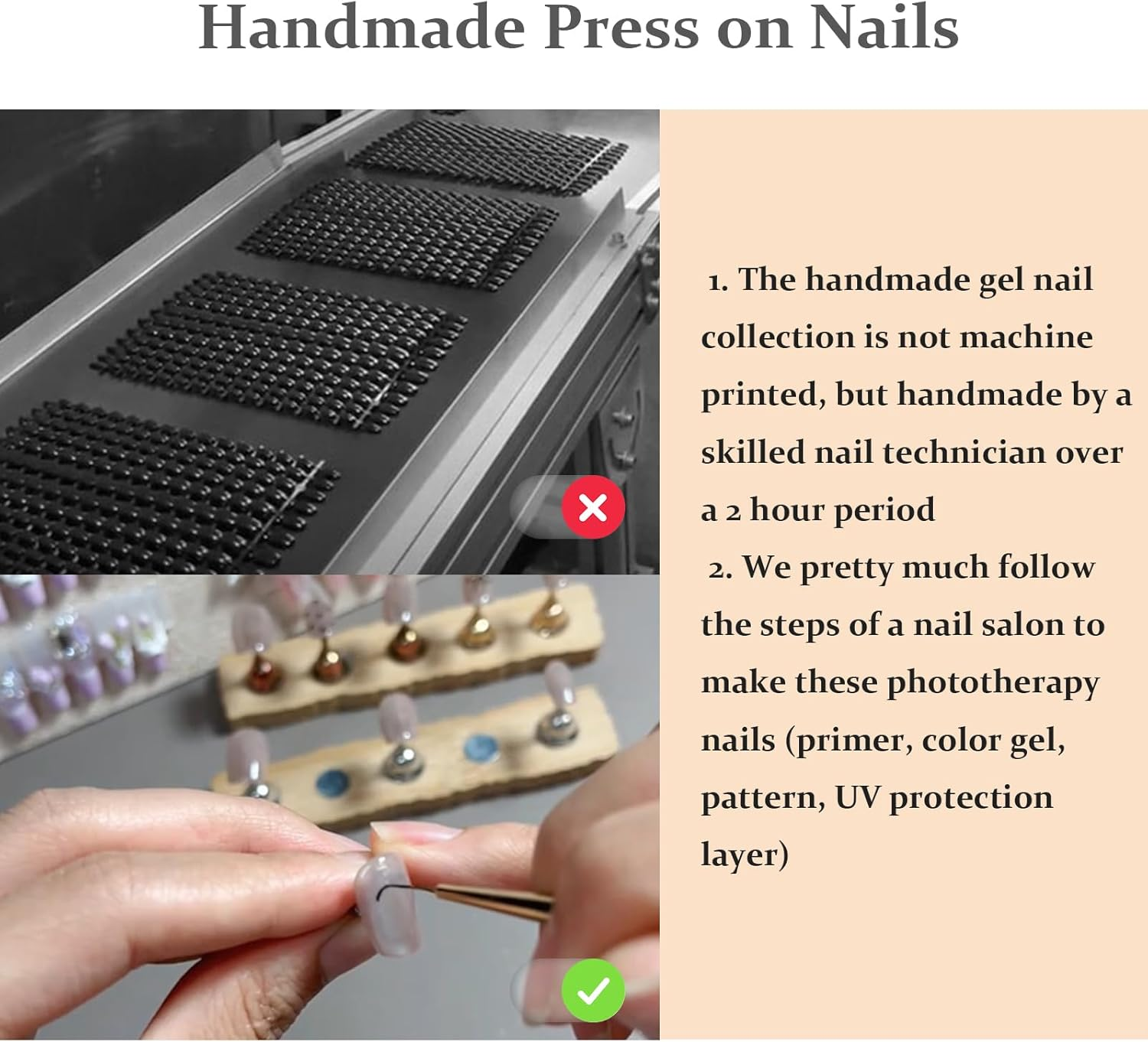 Handmade Press on Nails

1. The handmade gel nail collection is not machine printed, but handmade by a skilled nail technician over a 2 hour period

2. We pretty much follow the steps of a nail salon to make these phototherapy nails (primer, color gel, pattern, UV protection layer)