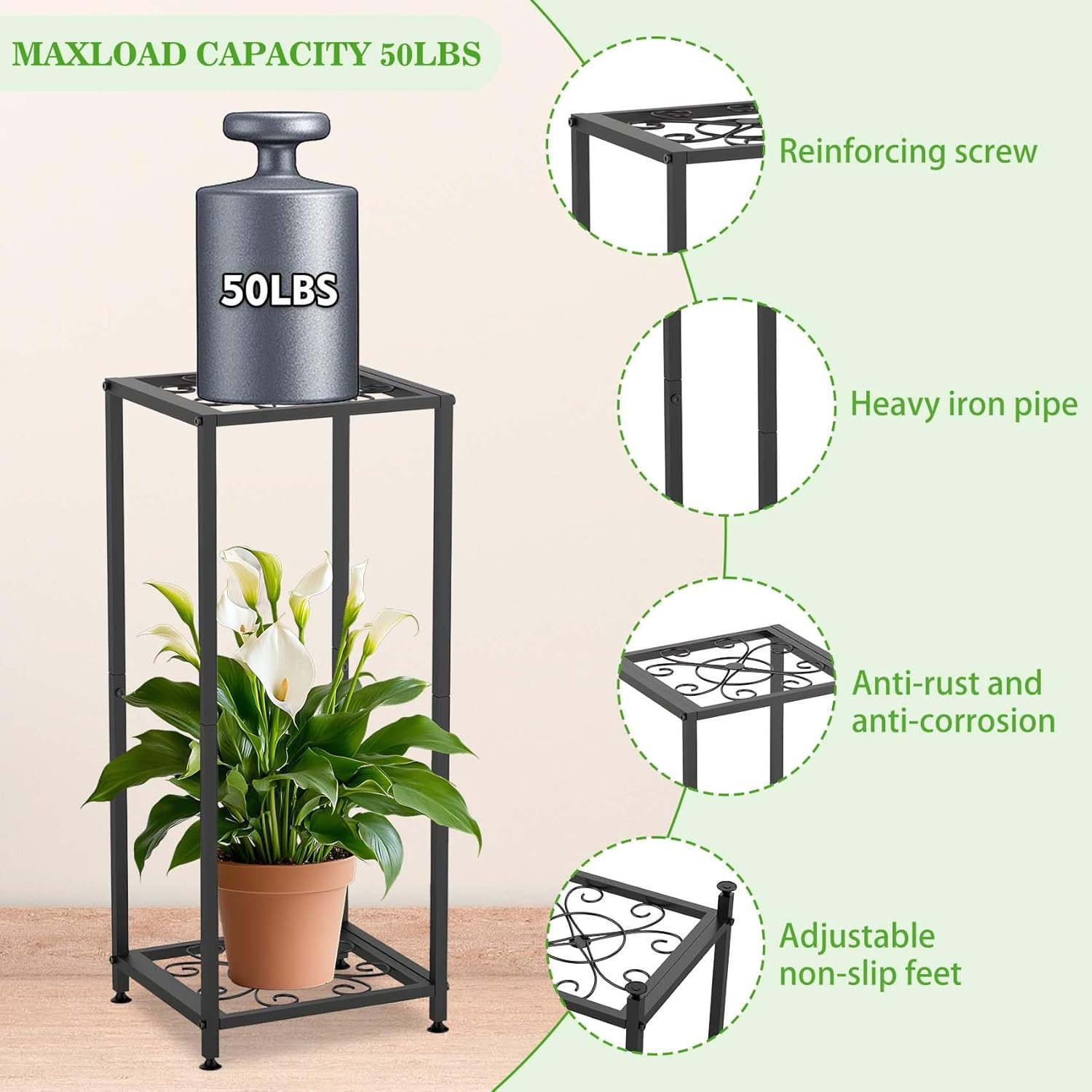 MAXLOAD CAPACITY 50LBS

50LBS

Reinforcing screw

Heavy iron pipe

Anti-rust and anti-corrosion

Adjustable non-slip feet