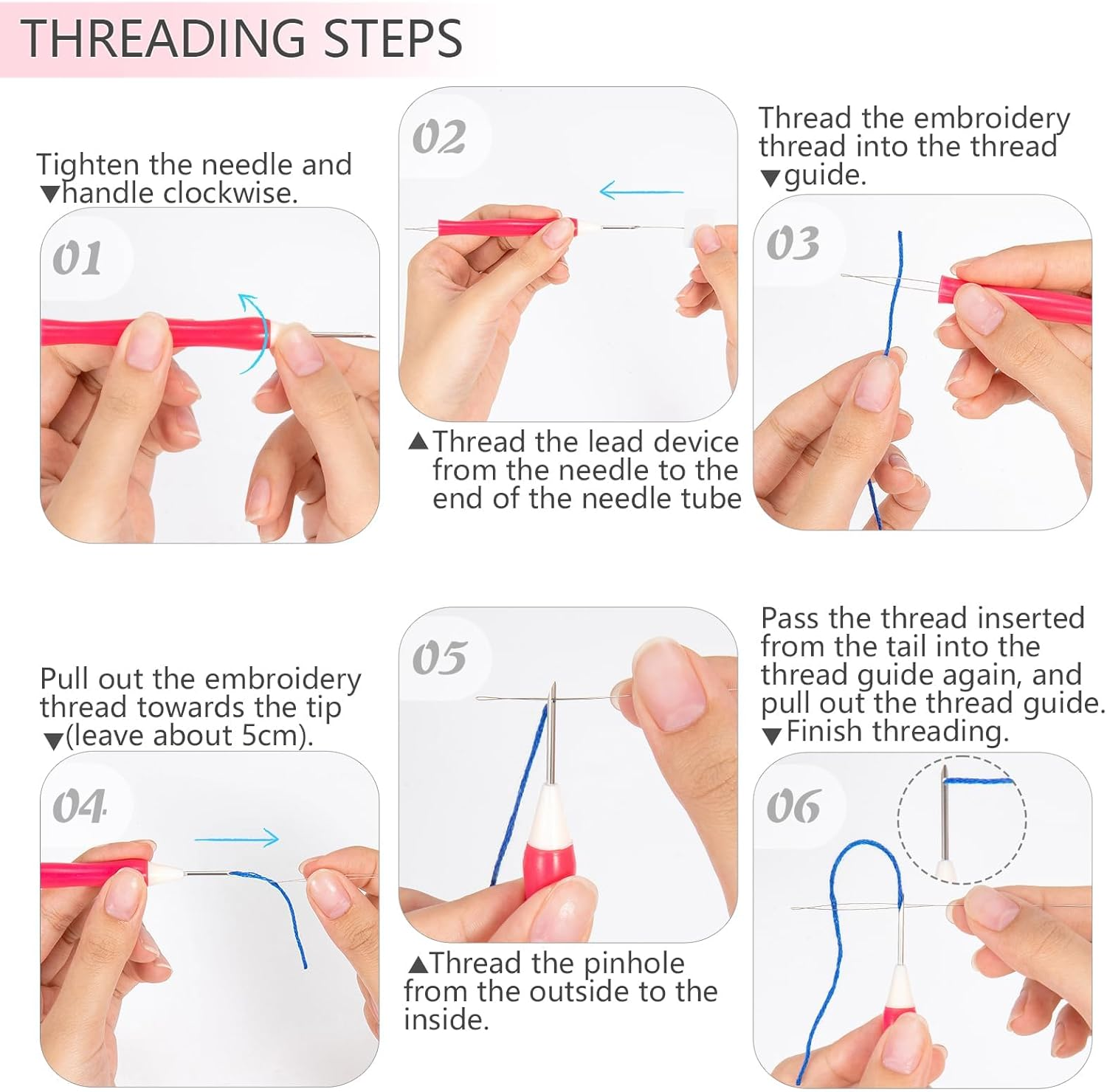 THREADING STEPS

Tighten the needle and ▼handle clockwise.

01

02

▲Thread the lead device from the needle to the end of the needle tube

Thread the embroidery thread into the thread ▼guide.

03

Pull out the embroidery thread towards the tip ▼(leave about 5cm).

04

05

▲Thread the pinhole from the outside to the inside.

Pass the thread inserted from the tail into the thread guide again, and pull out the thread guide. ▼Finish threading.

06