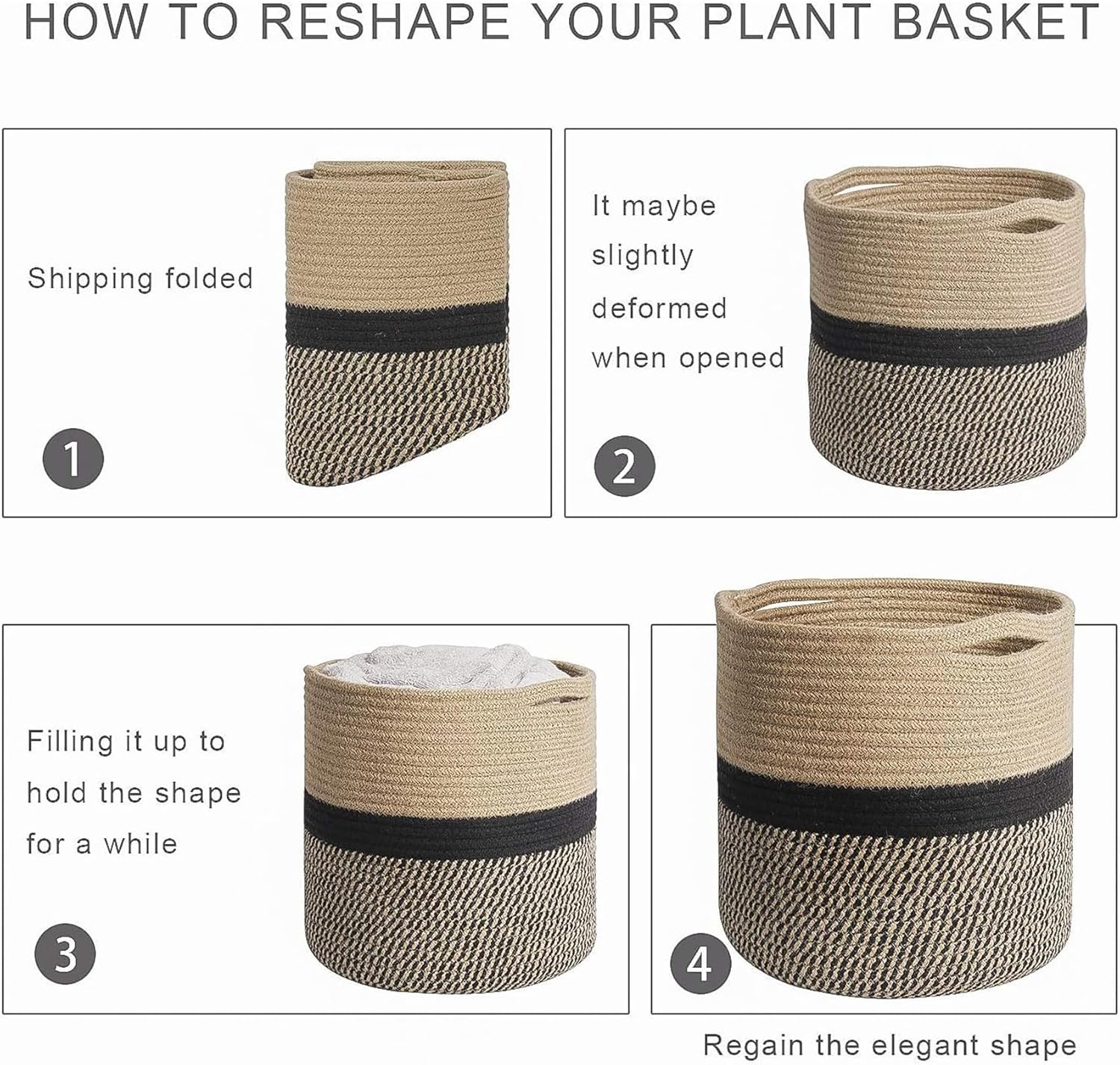 HOW TO RESHAPE YOUR PLANT BASKET

Shipping folded

1

It maybe slightly deformed when opened

2

Filling it up to hold the shape for a while

3

4

Regain the elegant shape