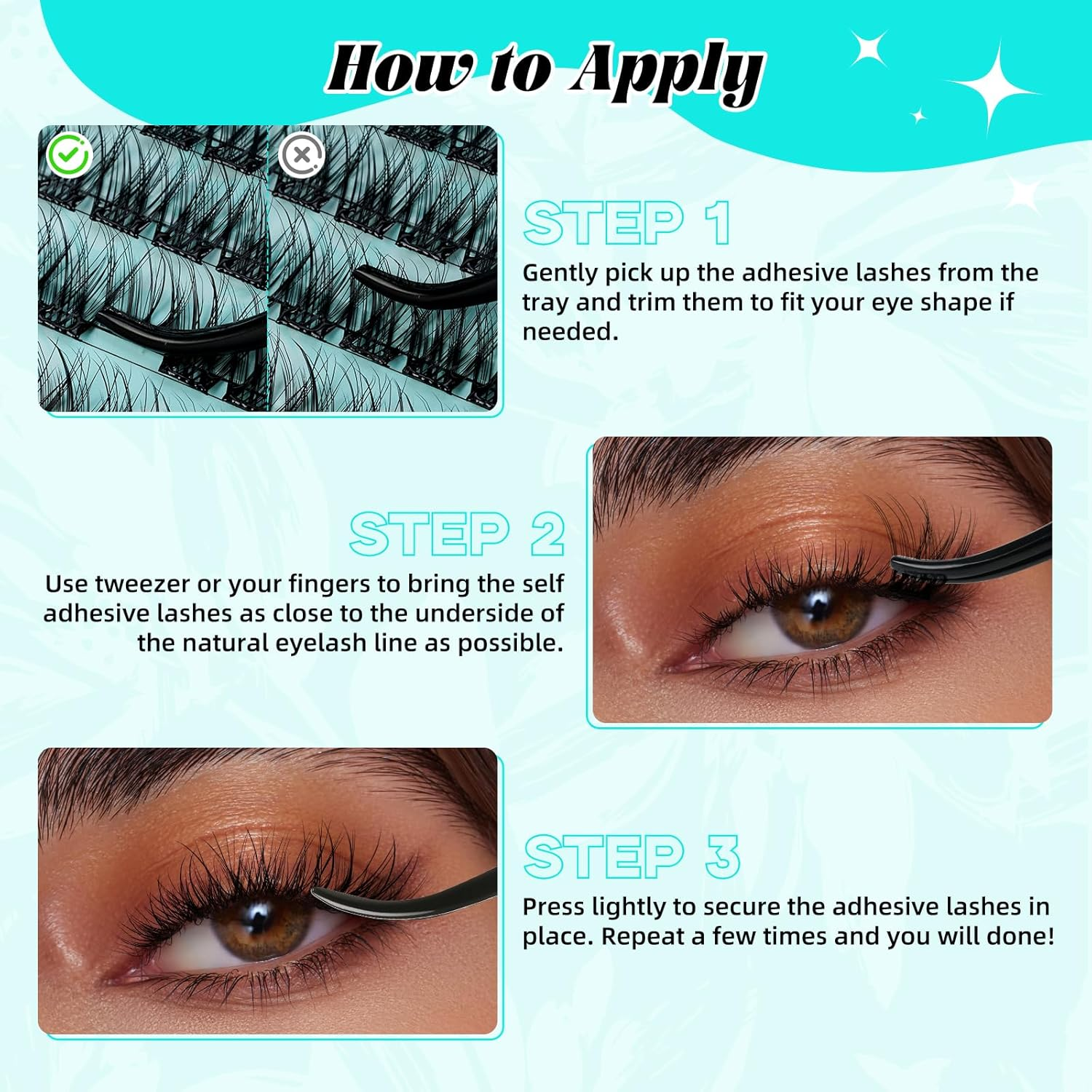 How to Apply

STEP 1
Gently pick up the adhesive lashes from the tray and trim them to fit your eye shape if needed.

STEP 2
Use tweezer or your fingers to bring the self adhesive lashes as close to the underside of the natural eyelash line as possible.

STEP 3
Press lightly to secure the adhesive lashes in place. Repeat a few times and you will done!