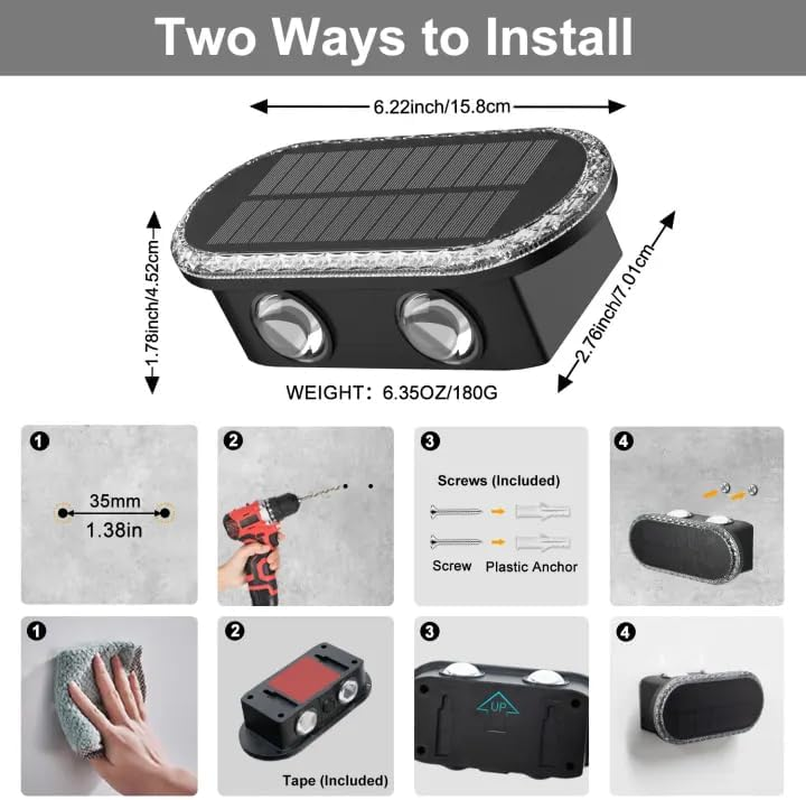 Two Ways to Install

6.22inch/15.8cm

1.78inch/4.52cm

2.76inch/7.01cm

WEIGHT: 6.35OZ/180G

1

35mm
1.38in

2

3

Screws (Included)

Screw Plastic Anchor

4

1

2

Tape (Included)

3

UP

4