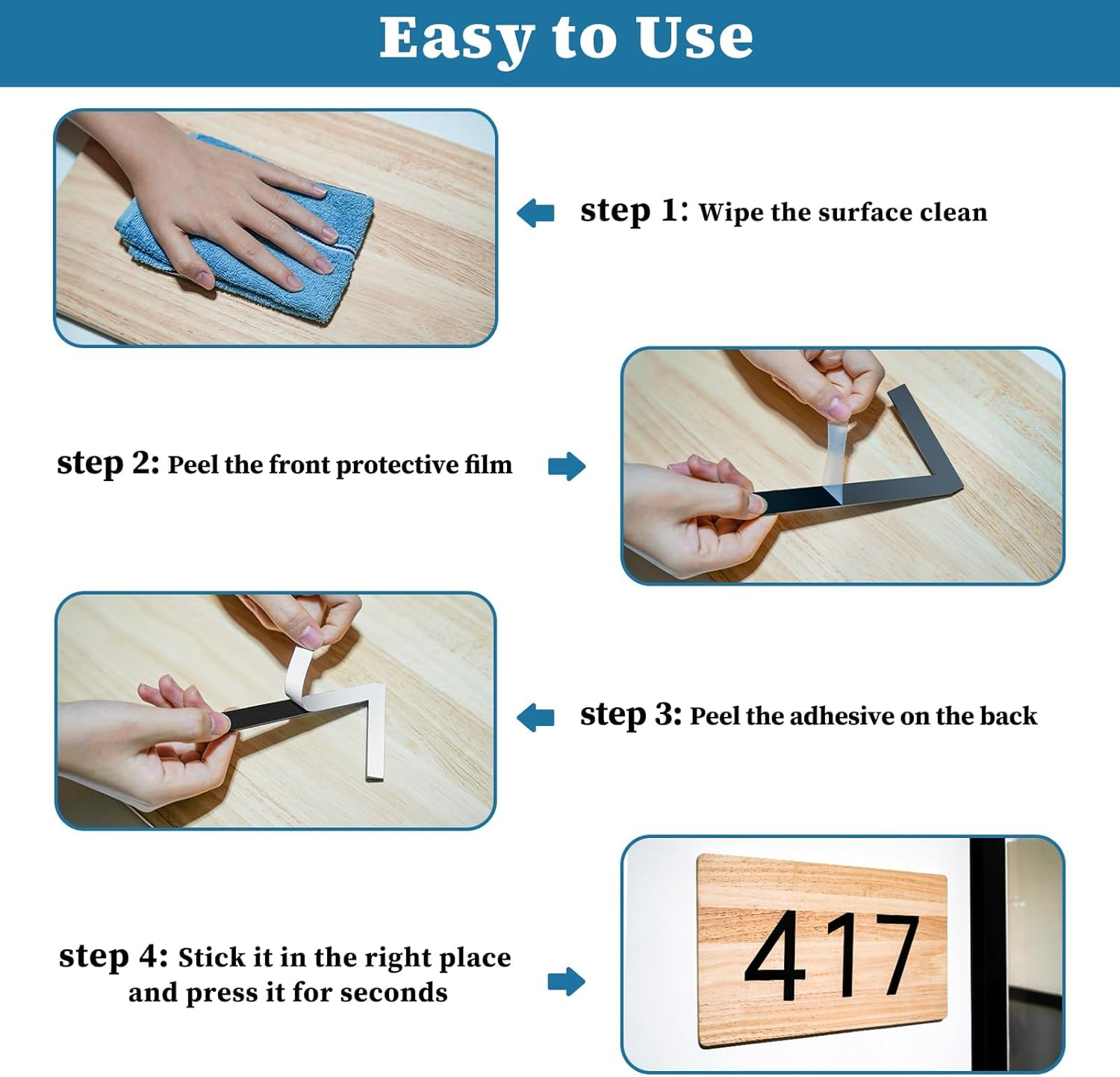 Easy to Use

step 1: Wipe the surface clean

step 2: Peel the front protective film

step 3: Peel the adhesive on the back

step 4: Stick it in the right place and press it for seconds

417