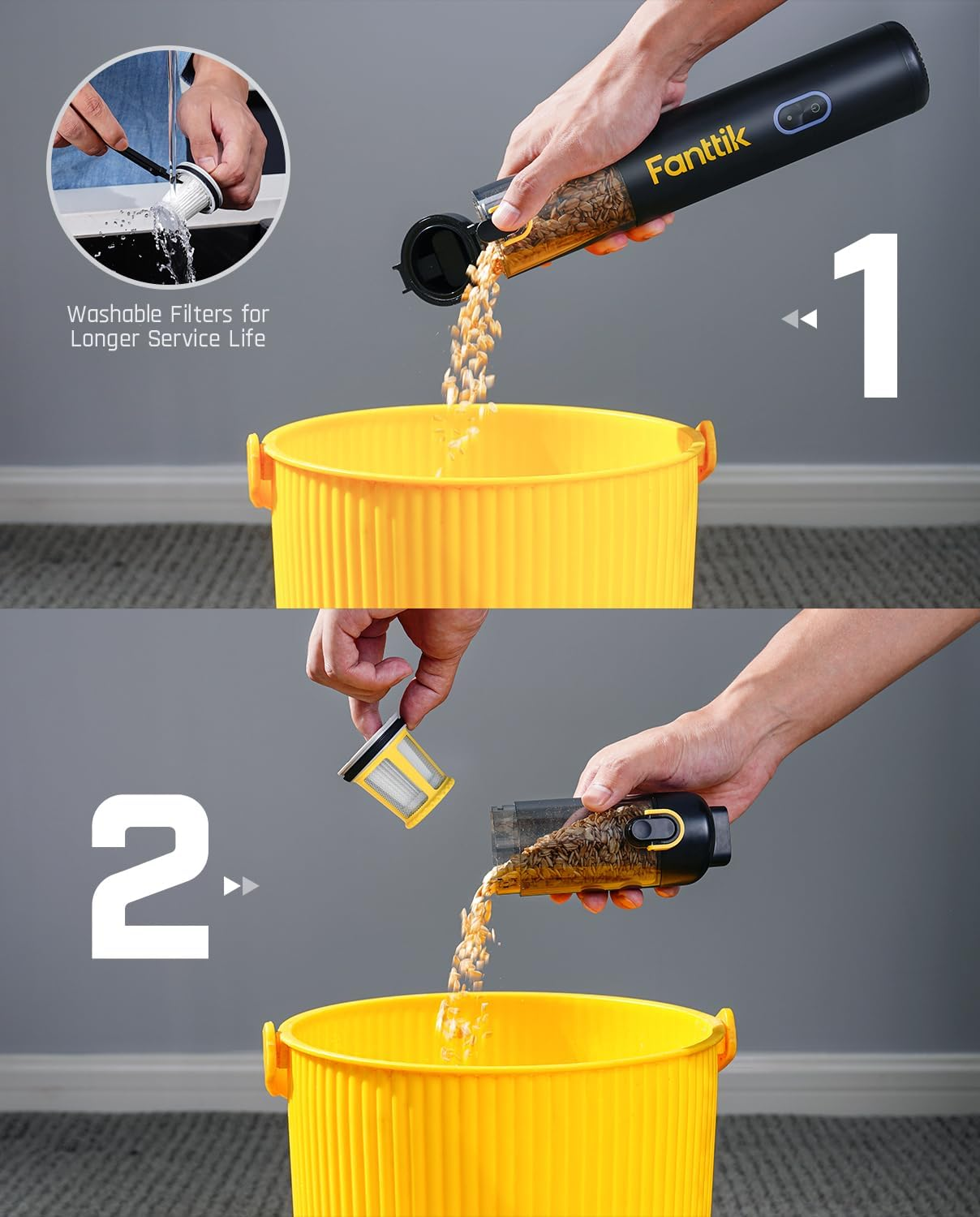 Washable Filters for Longer Service Life

Fanttik

1

2