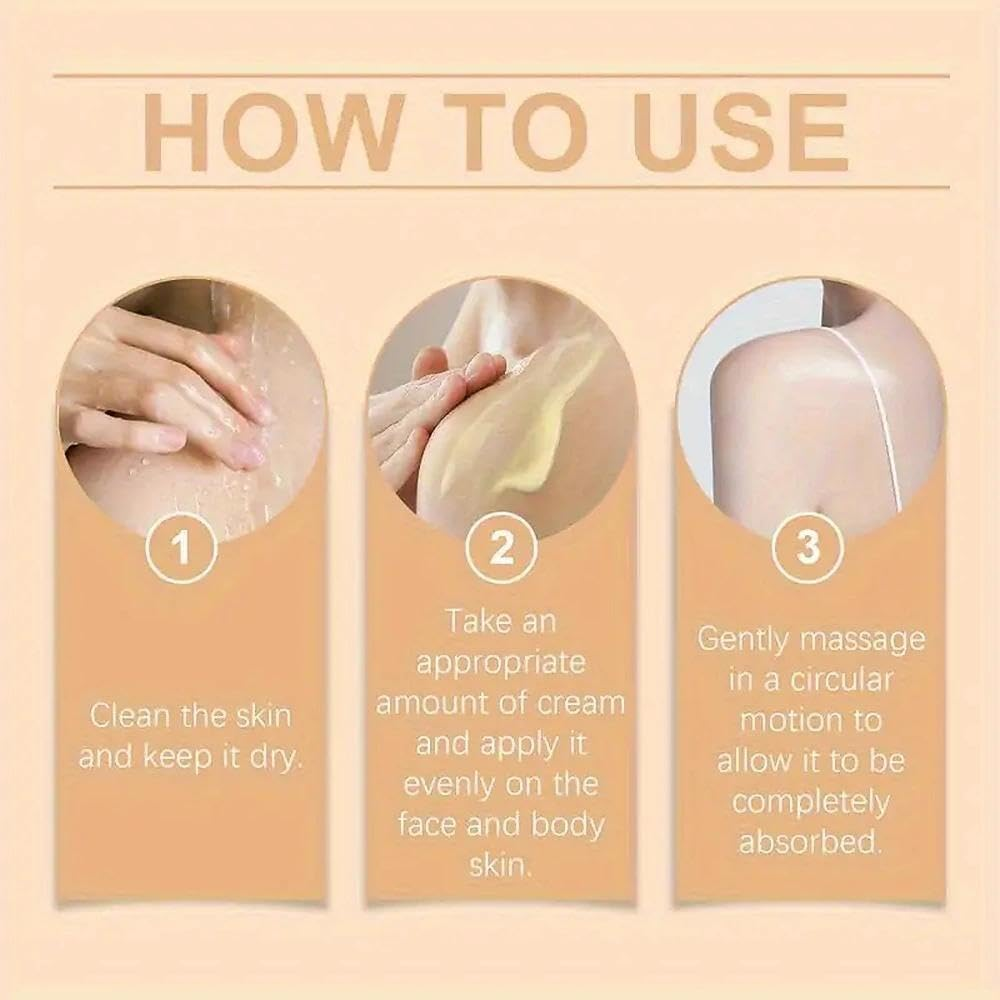 HOW TO USE

1

Clean the skin and keep it dry.

2

Take an appropriate amount of cream and apply it evenly on the face and body skin.

3

Gently massage in a circular motion to allow it to be completely absorbed.