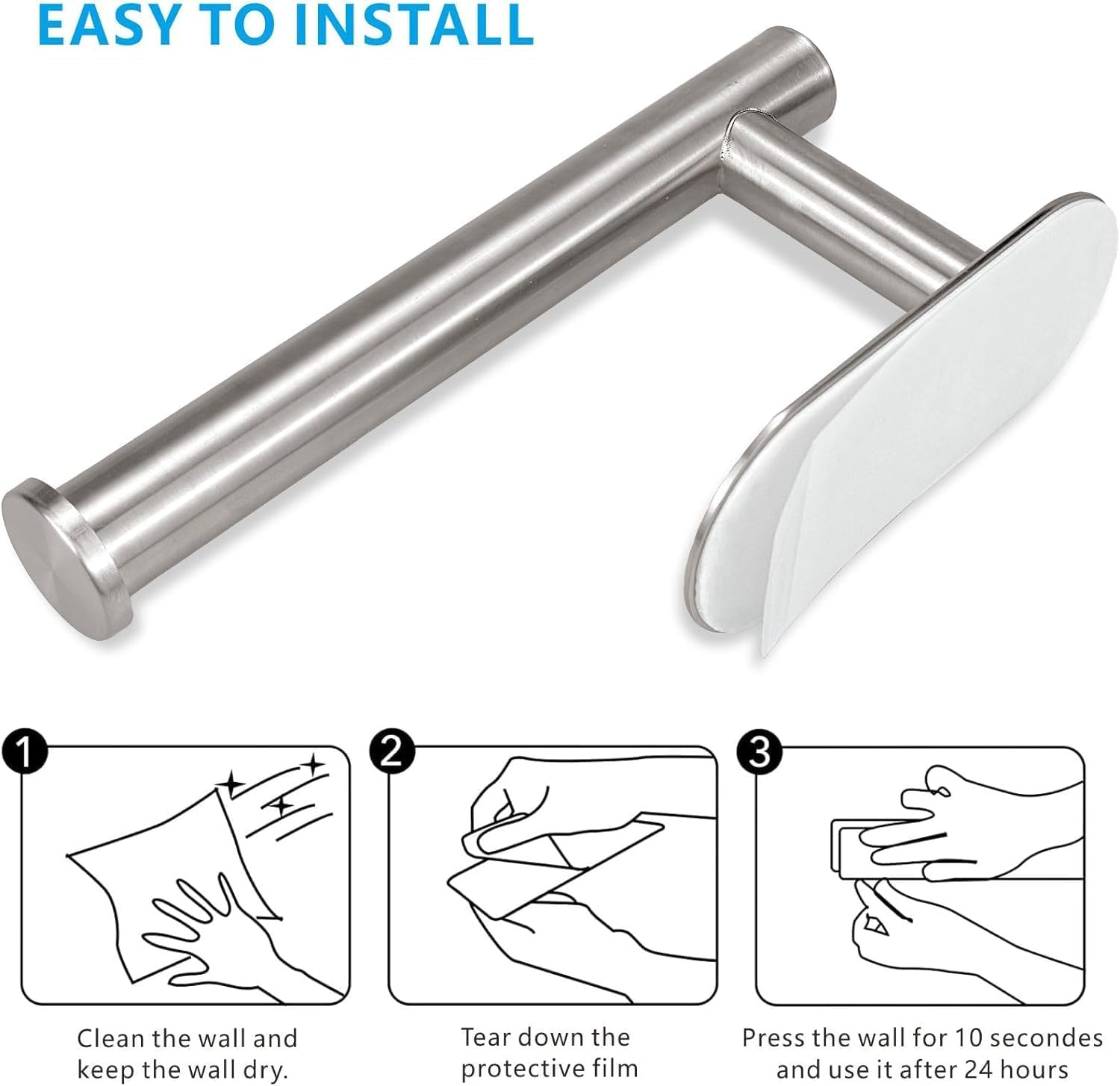 EASY TO INSTALL

1

Clean the wall and keep the wall dry.

2

Tear down the protective film

3

Press the wall for 10 secondes and use it after 24 hours