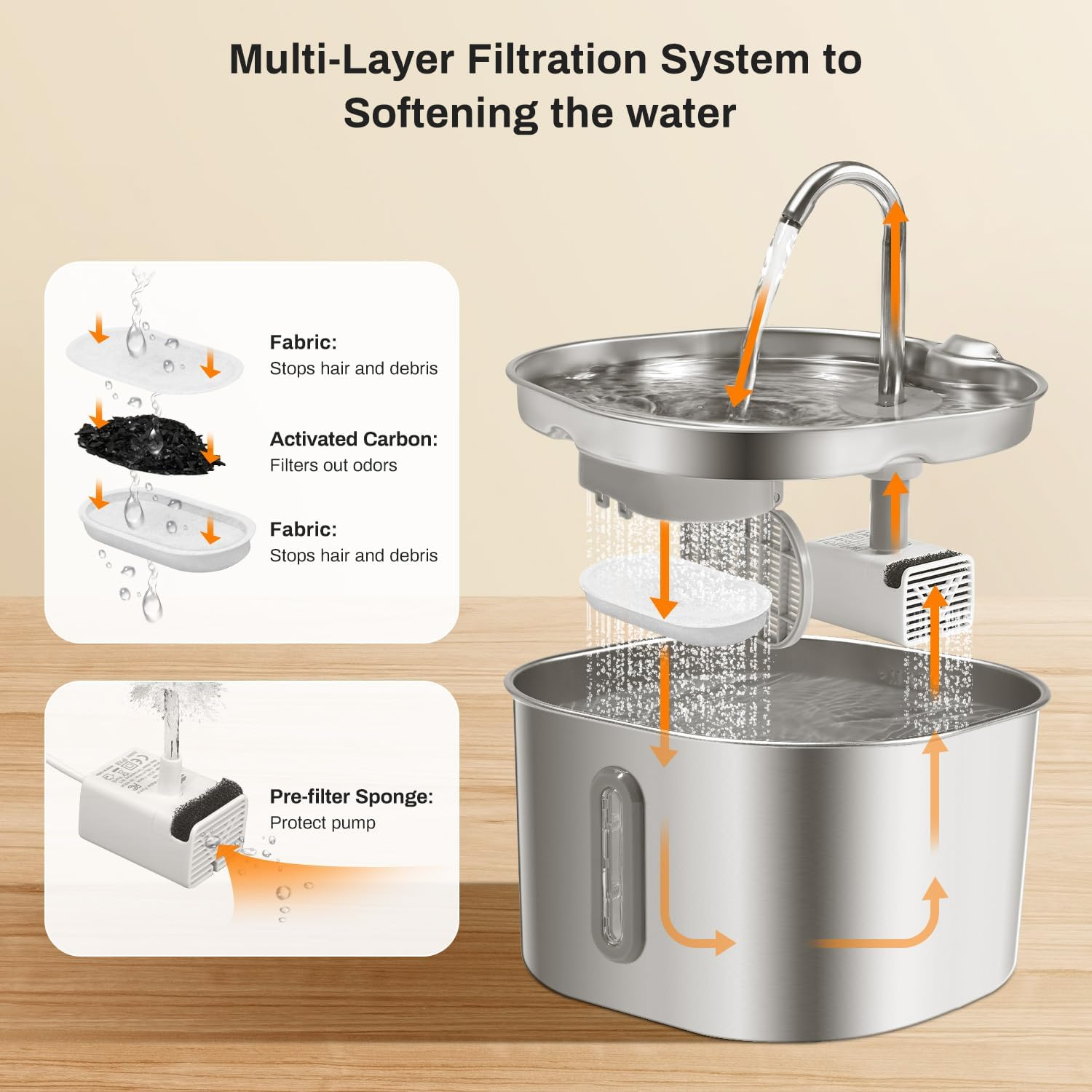 Multi-Layer Filtration System to Softening the water

Fabric:
Stops hair and debris

Activated Carbon:
Filters out odors

Fabric:
Stops hair and debris

Pre-filter Sponge:
Protect pump