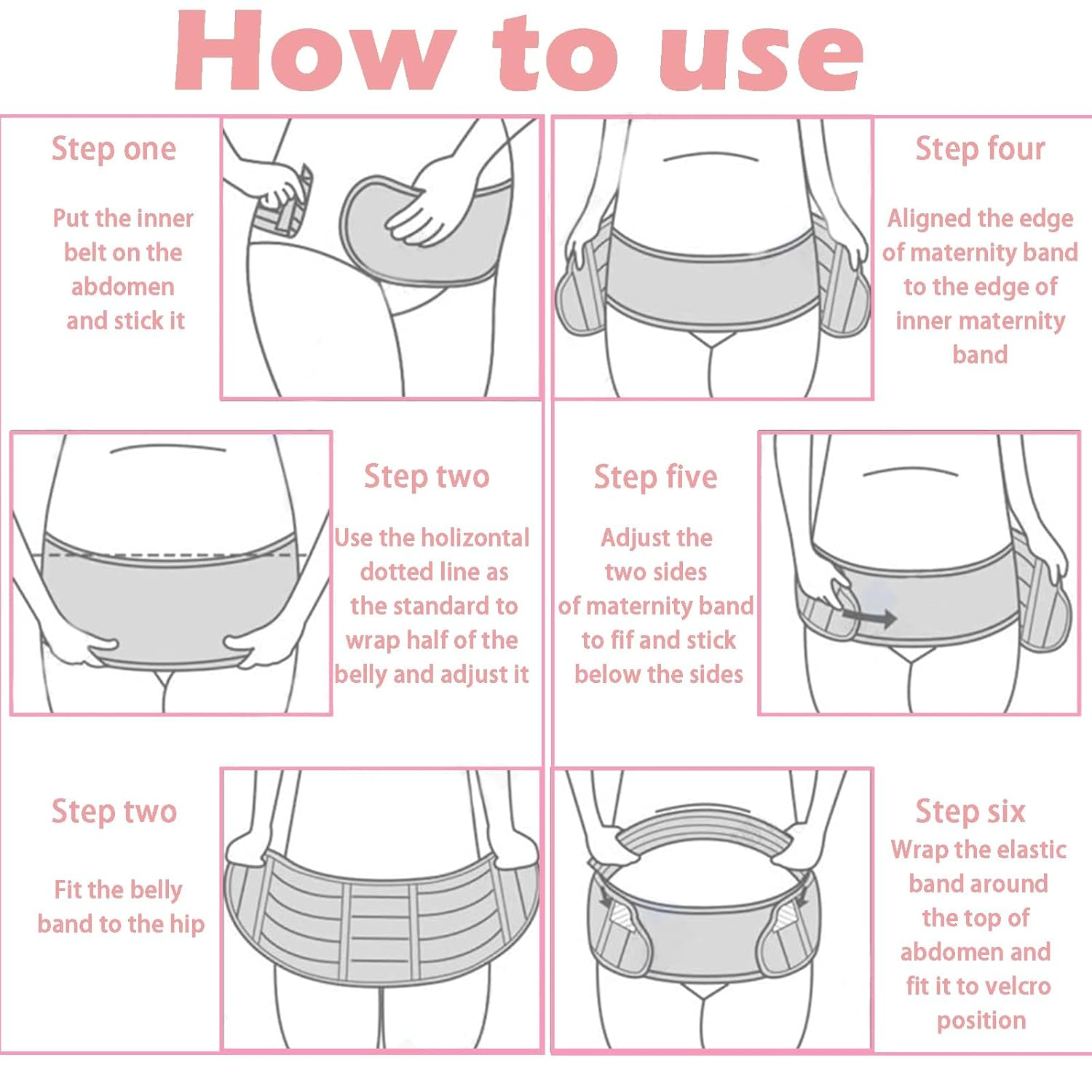 How to use

Step one

Put the inner belt on the abdomen and stick it

Step two

Use the holizontal dotted line as the standard to wrap half of the belly and adjust it

Step two

Fit the belly band to the hip

Step four

Aligned the edge of maternity band to the edge of inner maternity band

Step five

Adjust the two sides of maternity band to fif and stick below the sides

Step six

Wrap the elastic band around the top of abdomen and fit it to velcro position