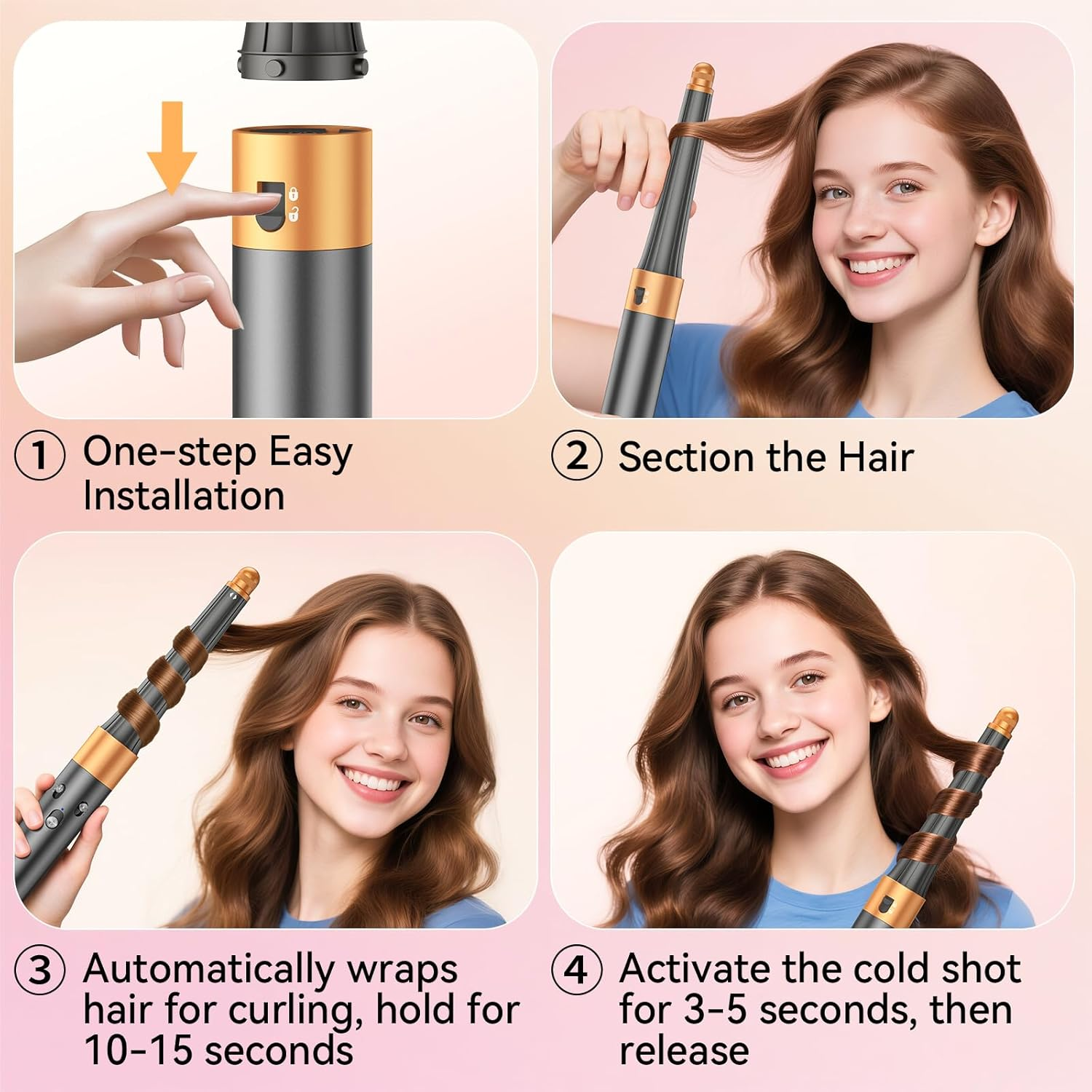 ① One-step Easy Installation

② Section the Hair

③ Automatically wraps hair for curling, hold for 10-15 seconds

④ Activate the cold shot for 3-5 seconds, then release