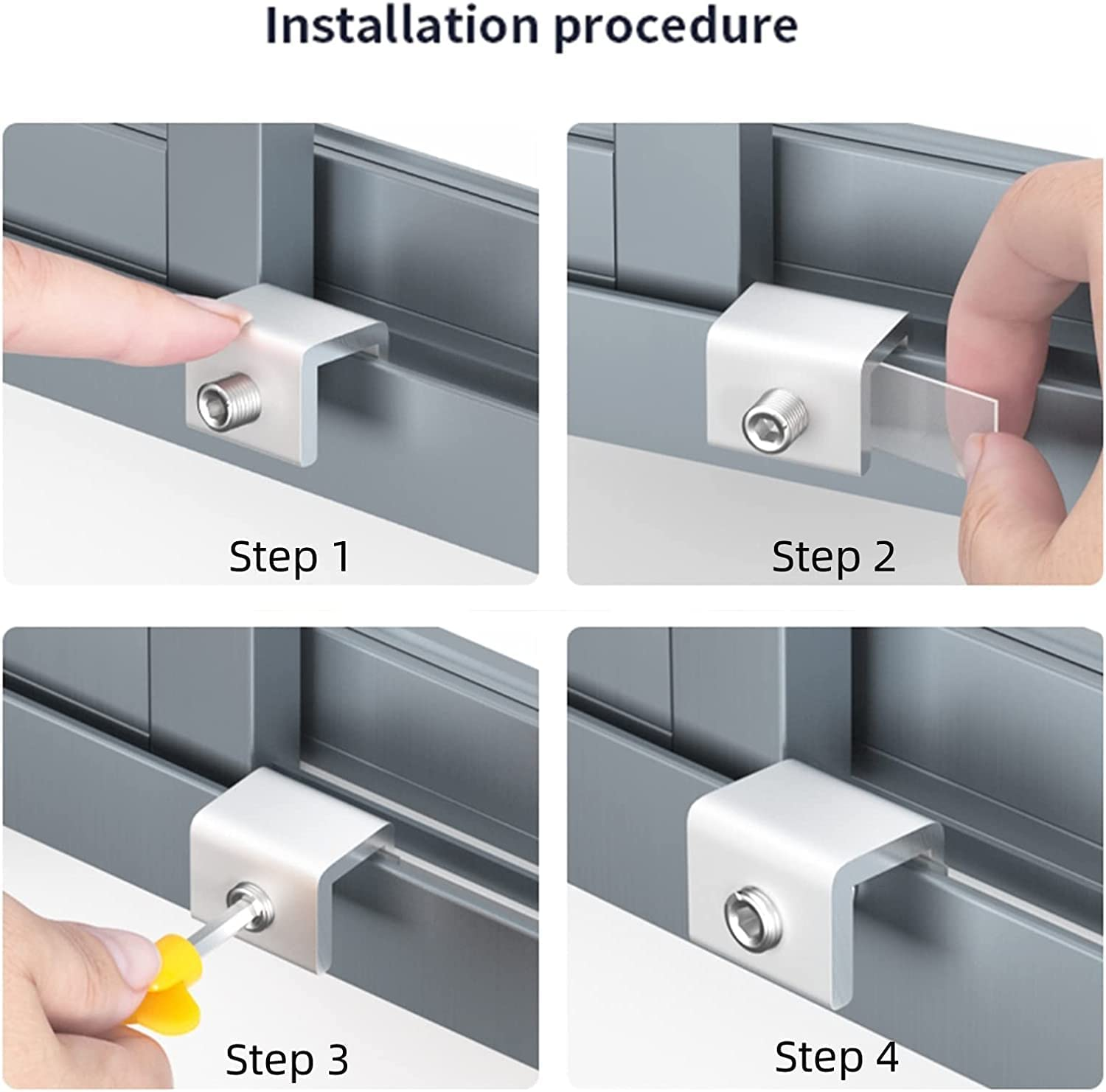 Installation procedure

Step 1

Step 2

Step 3

Step 4