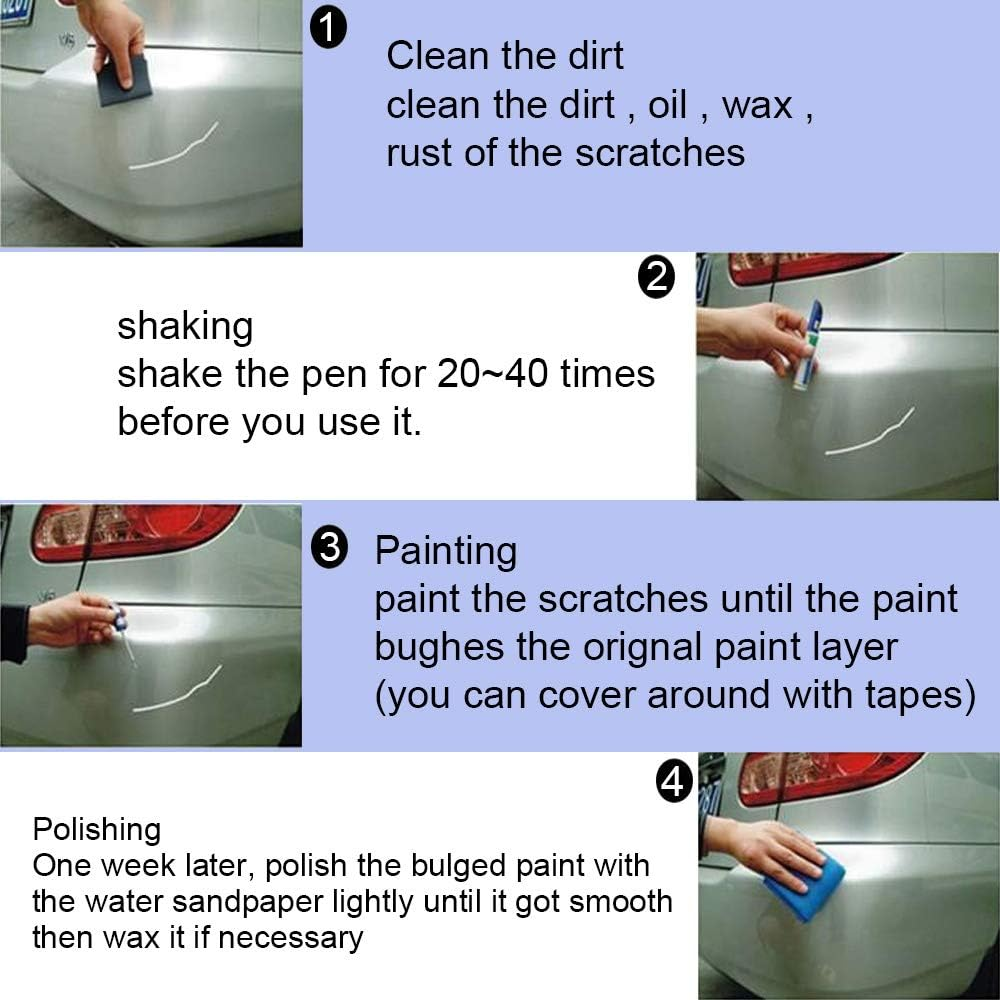 1
Clean the dirt
clean the dirt , oil , wax ,
rust of the scratches

2
shaking
shake the pen for 20~40 times
before you use it.

3 Painting
paint the scratches until the paint
bughes the orignal paint layer
(you can cover around with tapes)

4
Polishing
One week later, polish the bulged paint with
the water sandpaper lightly until it got smooth
then wax it if necessary