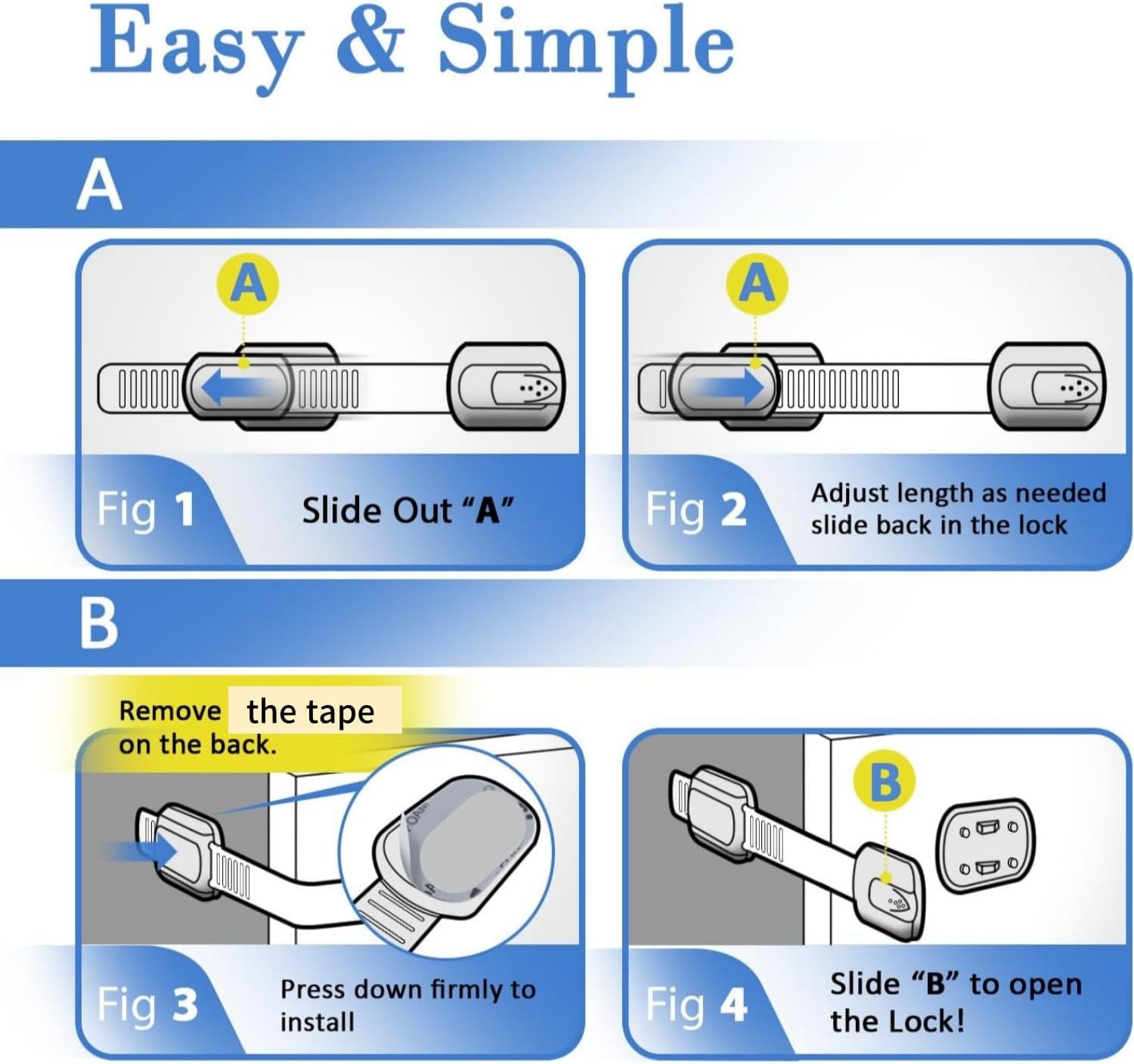 Easy & Simple

A

A

Fig 1 Slide Out "A"

A

Fig 2 Adjust length as needed slide back in the lock

B

Remove the tape on the back.

Fig 3 Press down firmly to install

B

Fig 4 Slide "B" to open the Lock!