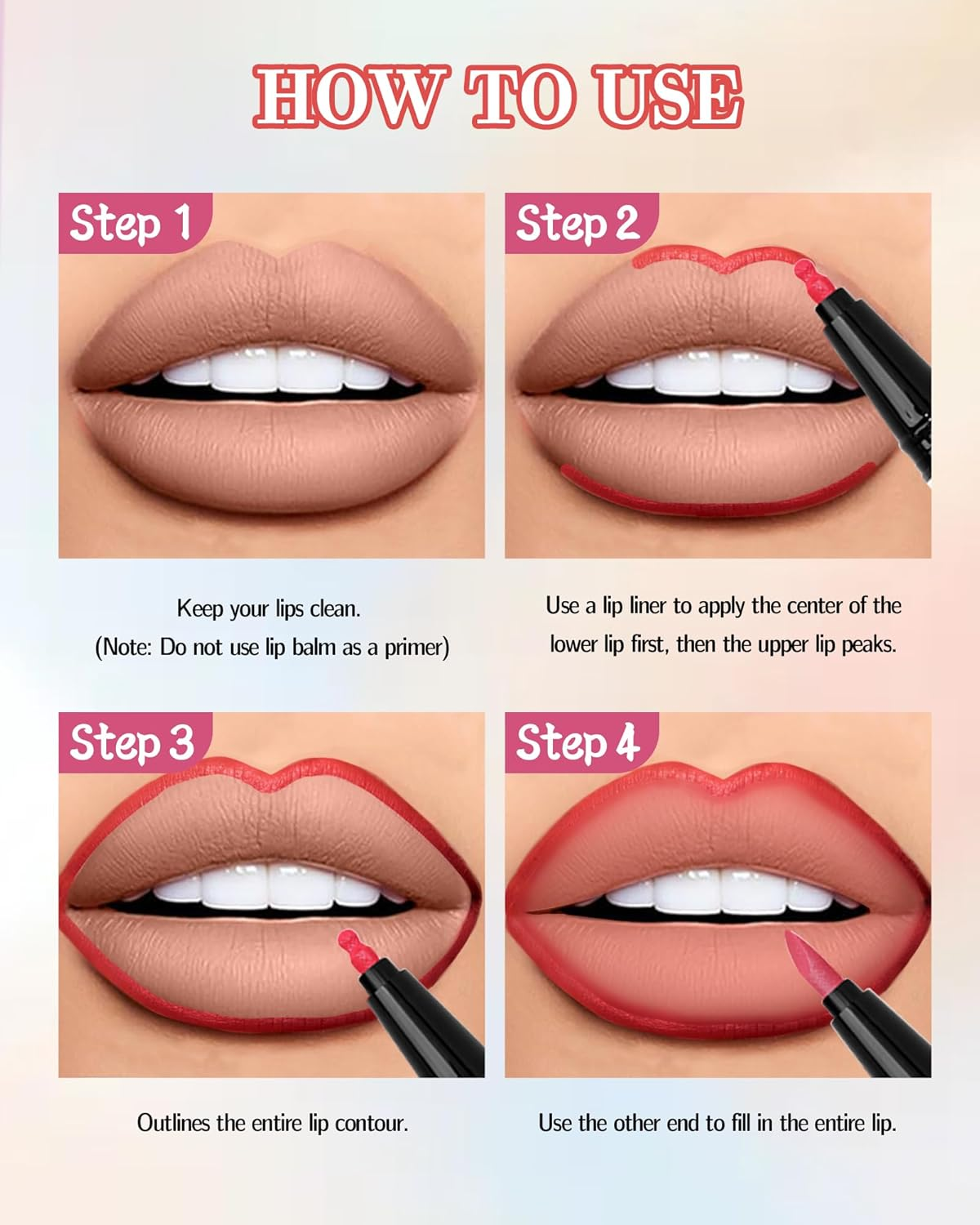 HOW TO USE

Step 1

Keep your lips clean.
(Note: Do not use lip balm as a primer)

Step 2

Use a lip liner to apply the center of the lower lip first, then the upper lip peaks.

Step 3

Outlines the entire lip contour.

Step 4

Use the other end to fill in the entire lip.