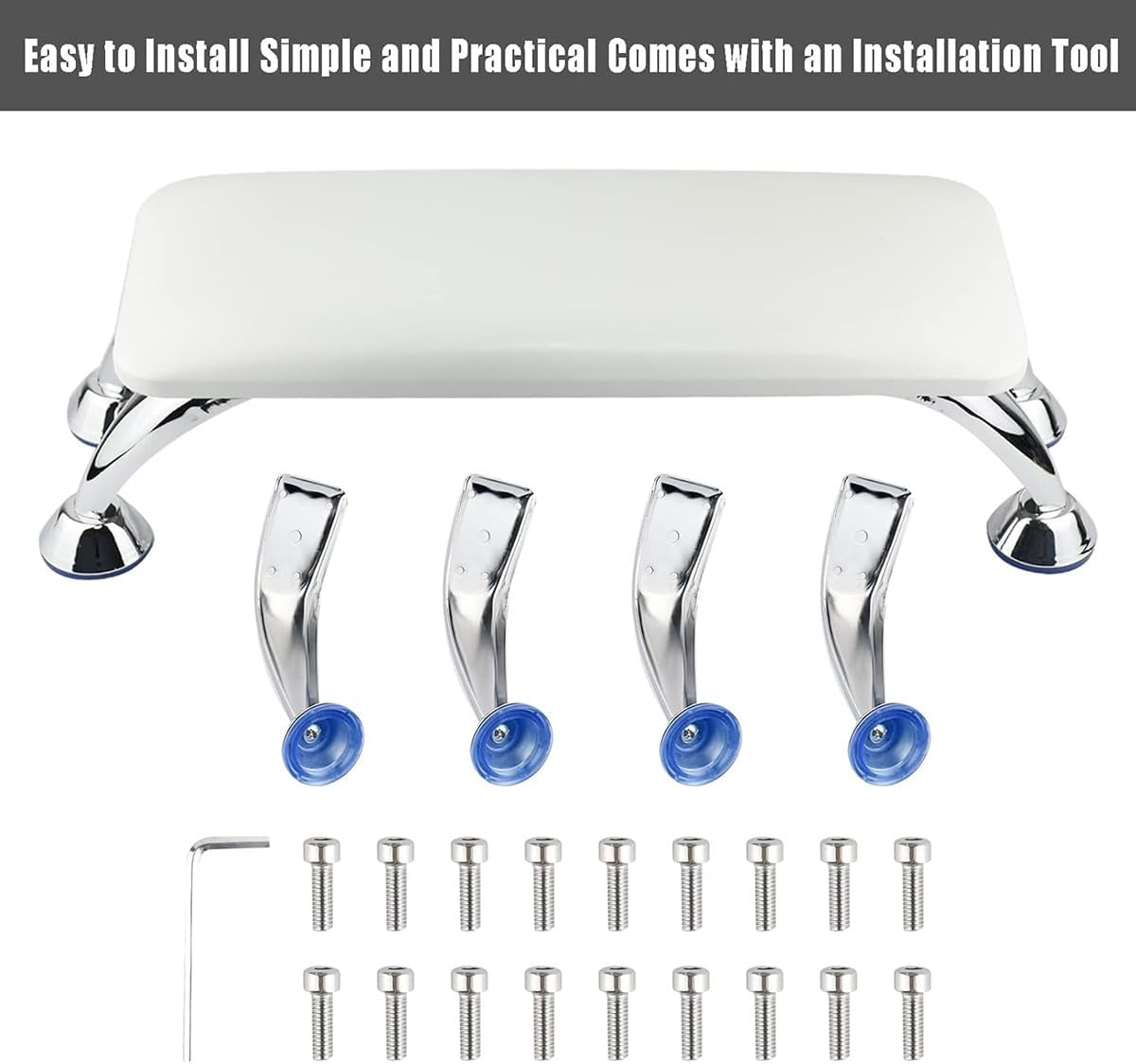 Easy to Install Simple and Practical Comes with an Installation Tool