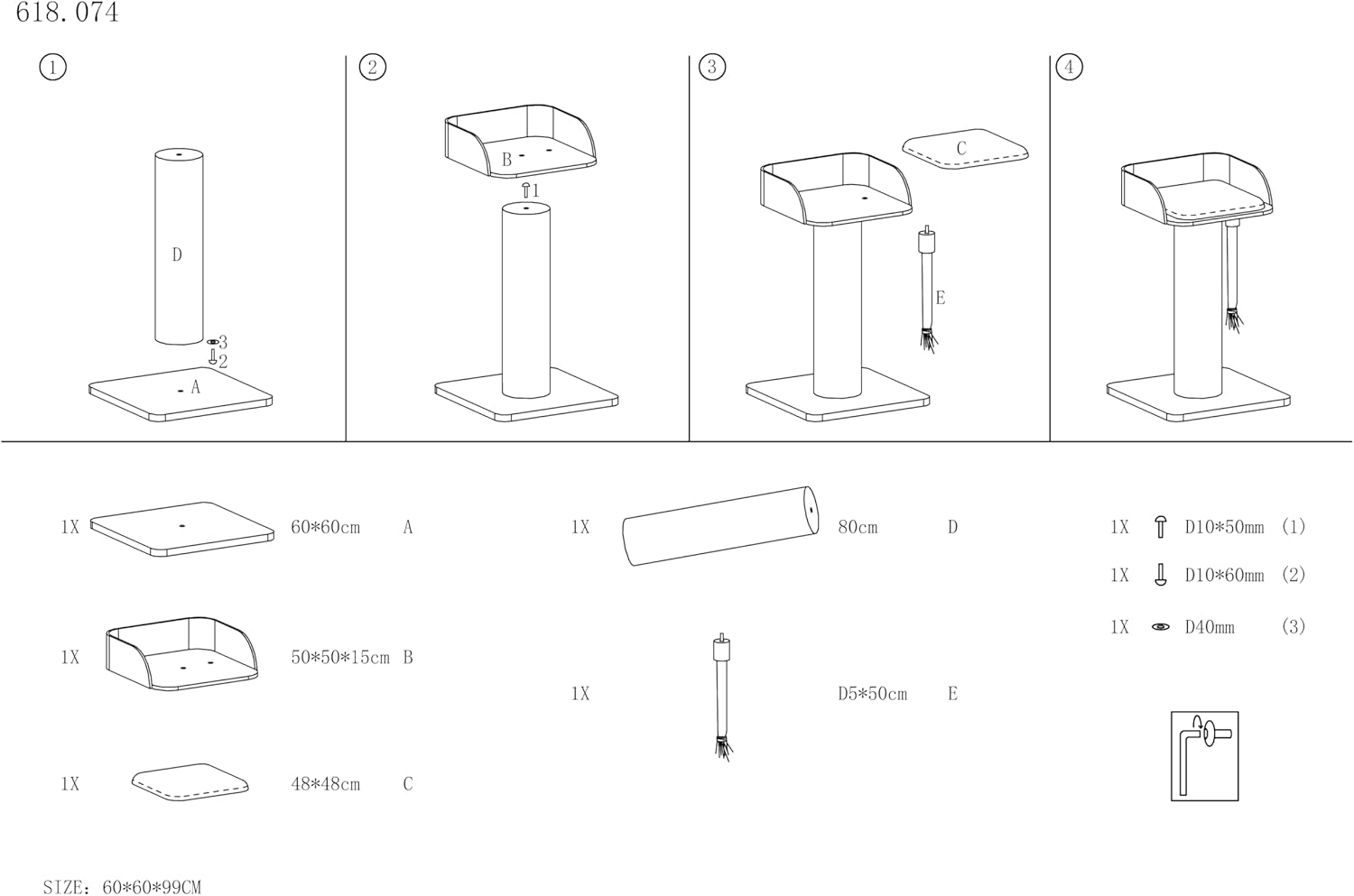 618.074

1

D

3

2

A

2

B

1

3

C

E

4

1X 60*60cm A

1X 50*50*15cm B

1X 48*48cm C

1X 80cm D

1X D5*50cm E

1X D10*50mm (1)

1X D10*60mm (2)

1X D40mm (3)

SIZE: 60*60*99CM