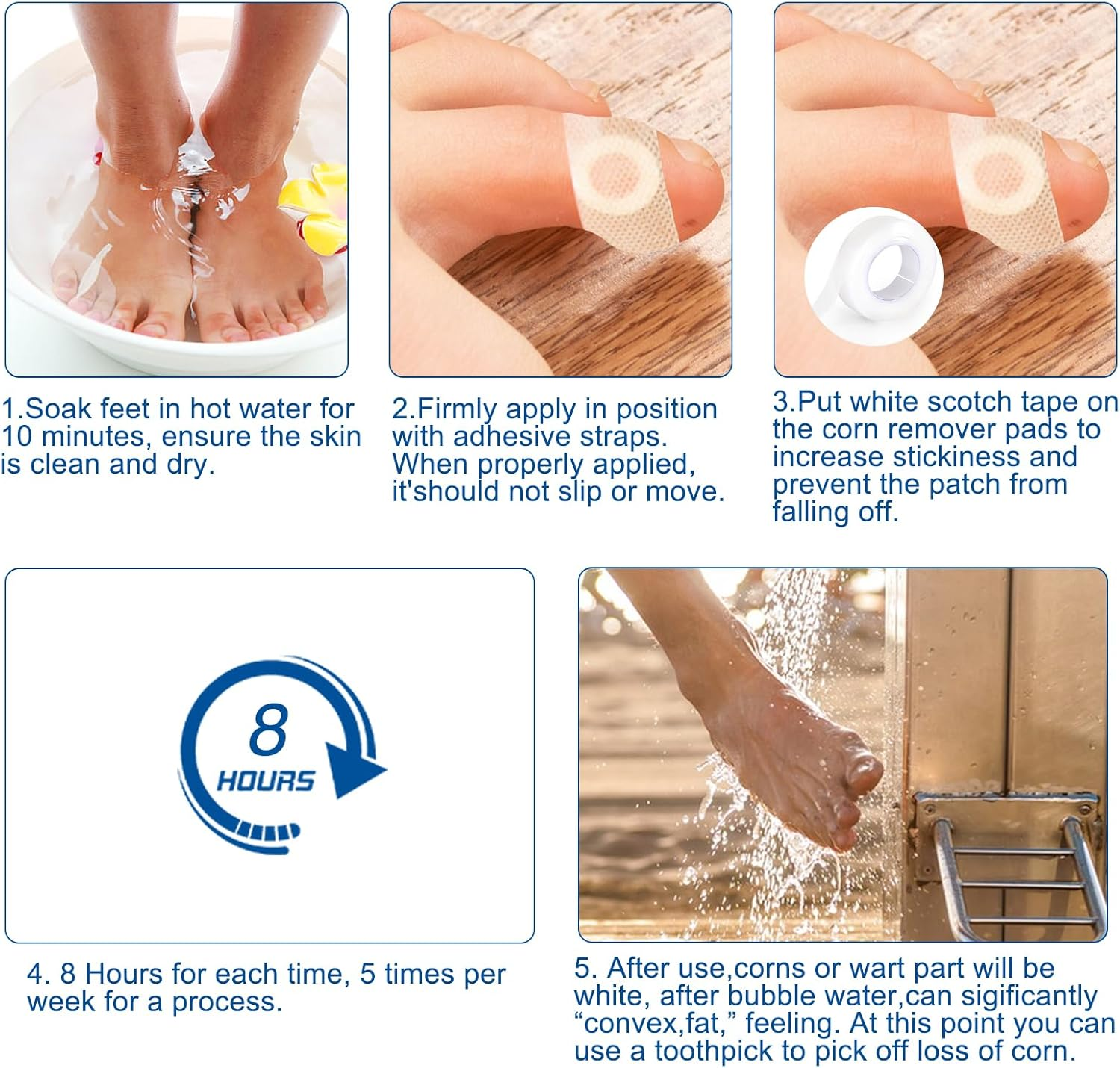 1.Soak feet in hot water for 10 minutes, ensure the skin is clean and dry.

2.Firmly apply in position with adhesive straps. When properly applied, it'should not slip or move.

3.Put white scotch tape on the corn remover pads to increase stickiness and prevent the patch from falling off.

8
HOURS

4. 8 Hours for each time, 5 times per week for a process.

5. After use,corns or wart part will be white, after bubble water,can sigificantly “convex,fat,” feeling. At this point you can use a toothpick to pick off loss of corn.