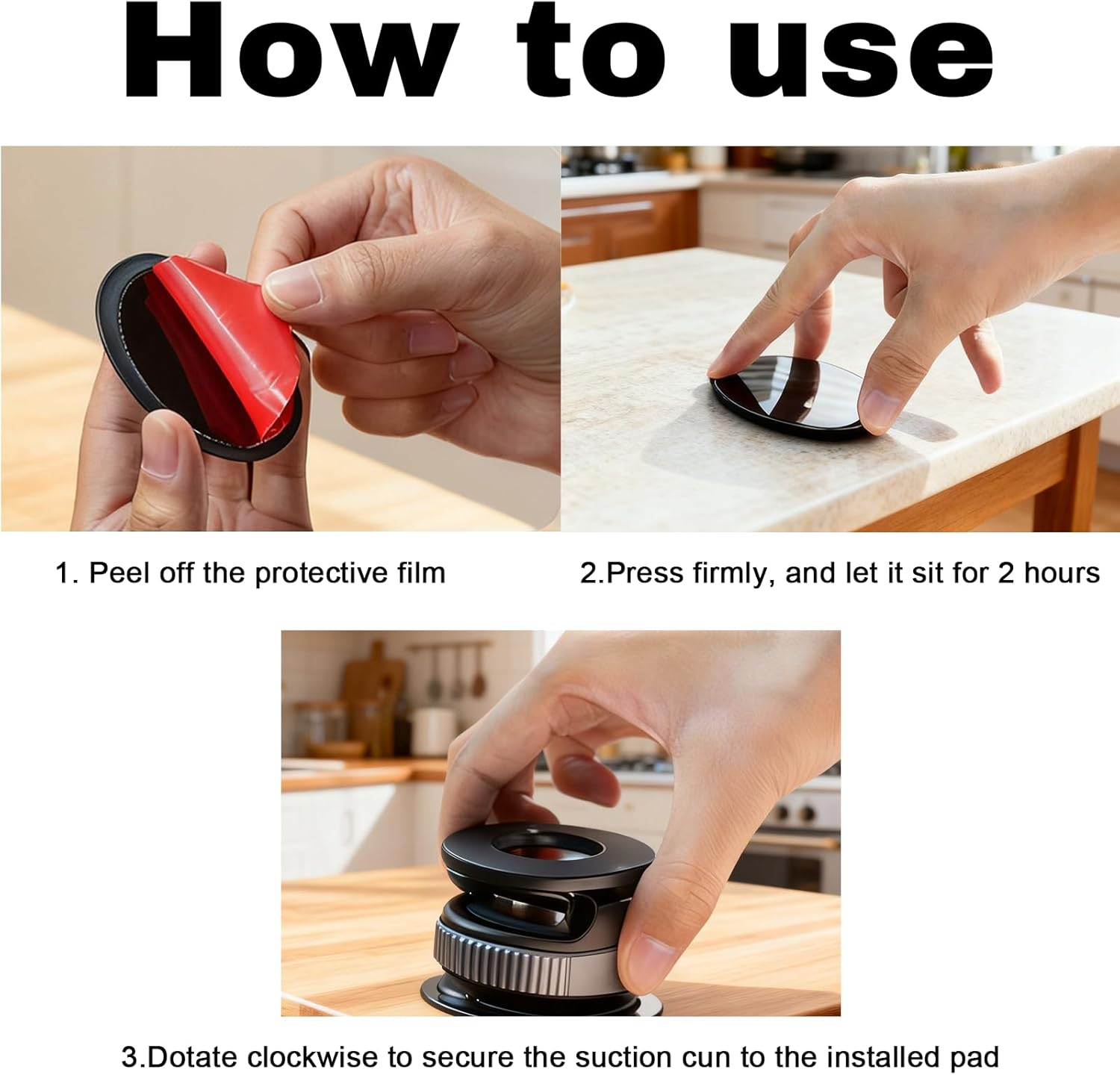 How to use

1. Peel off the protective film

2.Press firmly, and let it sit for 2 hours

3.Dotate clockwise to secure the suction cun to the installed pad