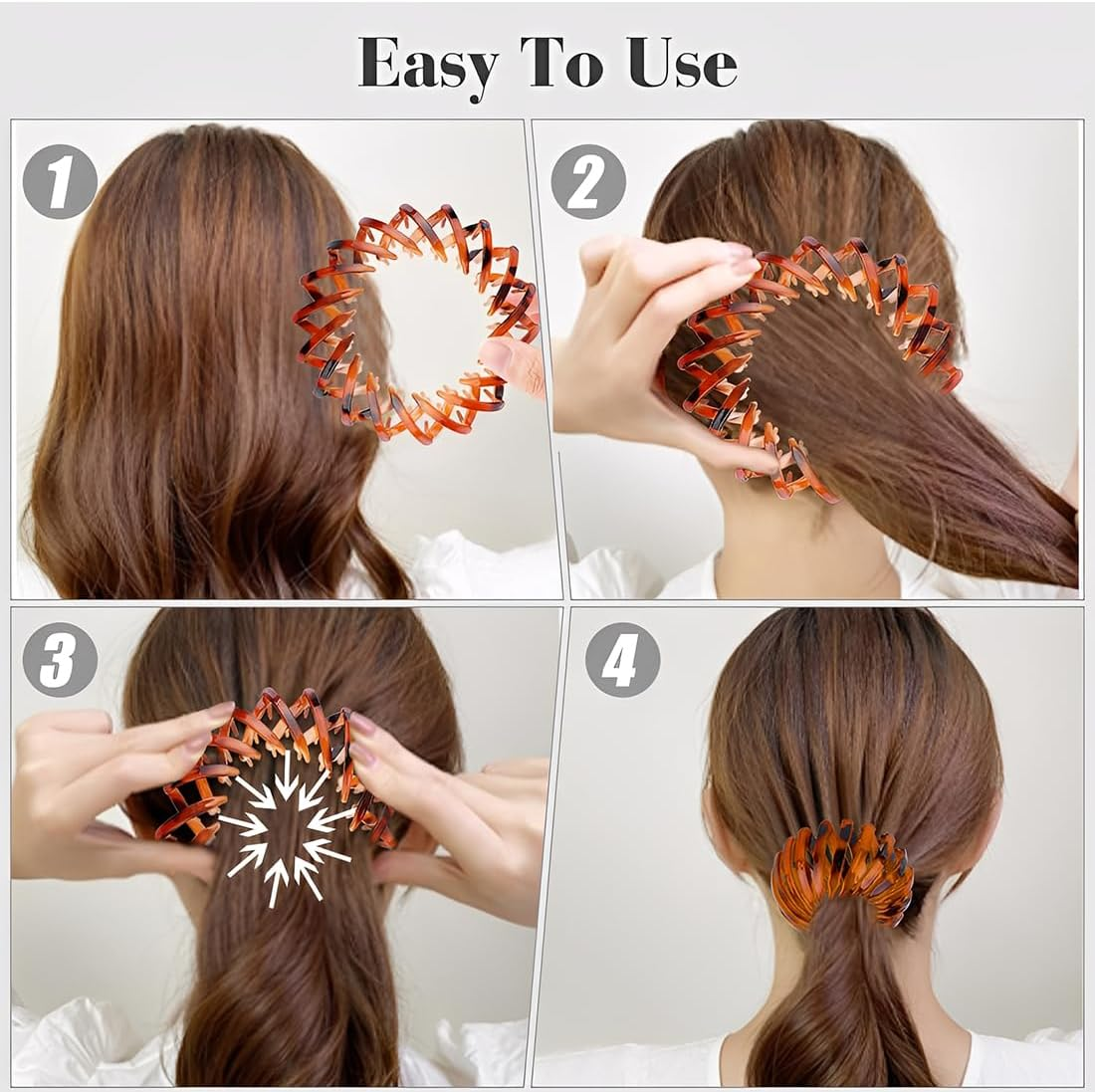 Easy To Use

1

2

3

4