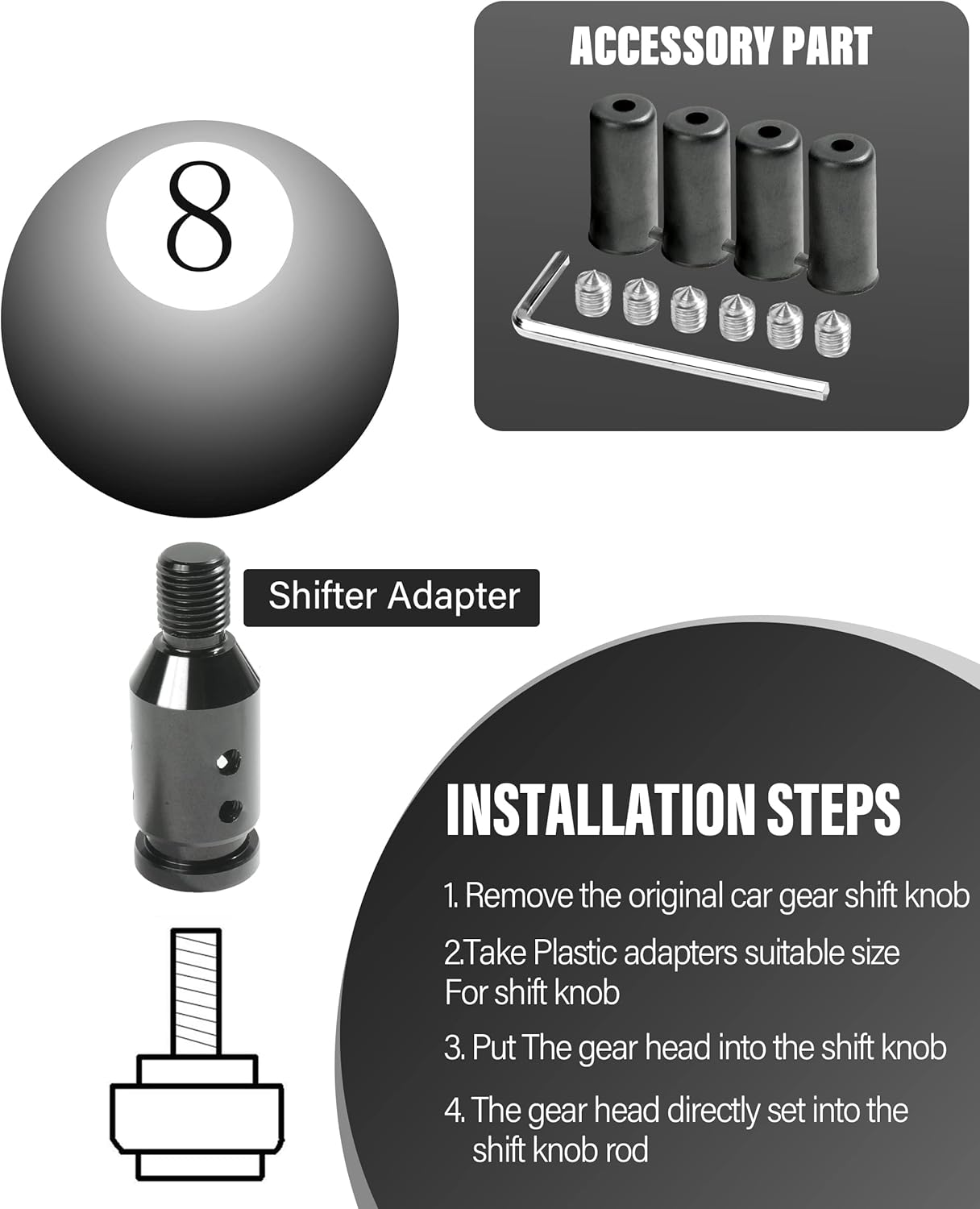 8

ACCESSORY PART

Shifter Adapter

INSTALLATION STEPS

1. Remove the original car gear shift knob

2.Take Plastic adapters suitable size For shift knob

3. Put The gear head into the shift knob

4. The gear head directly set into the shift knob rod