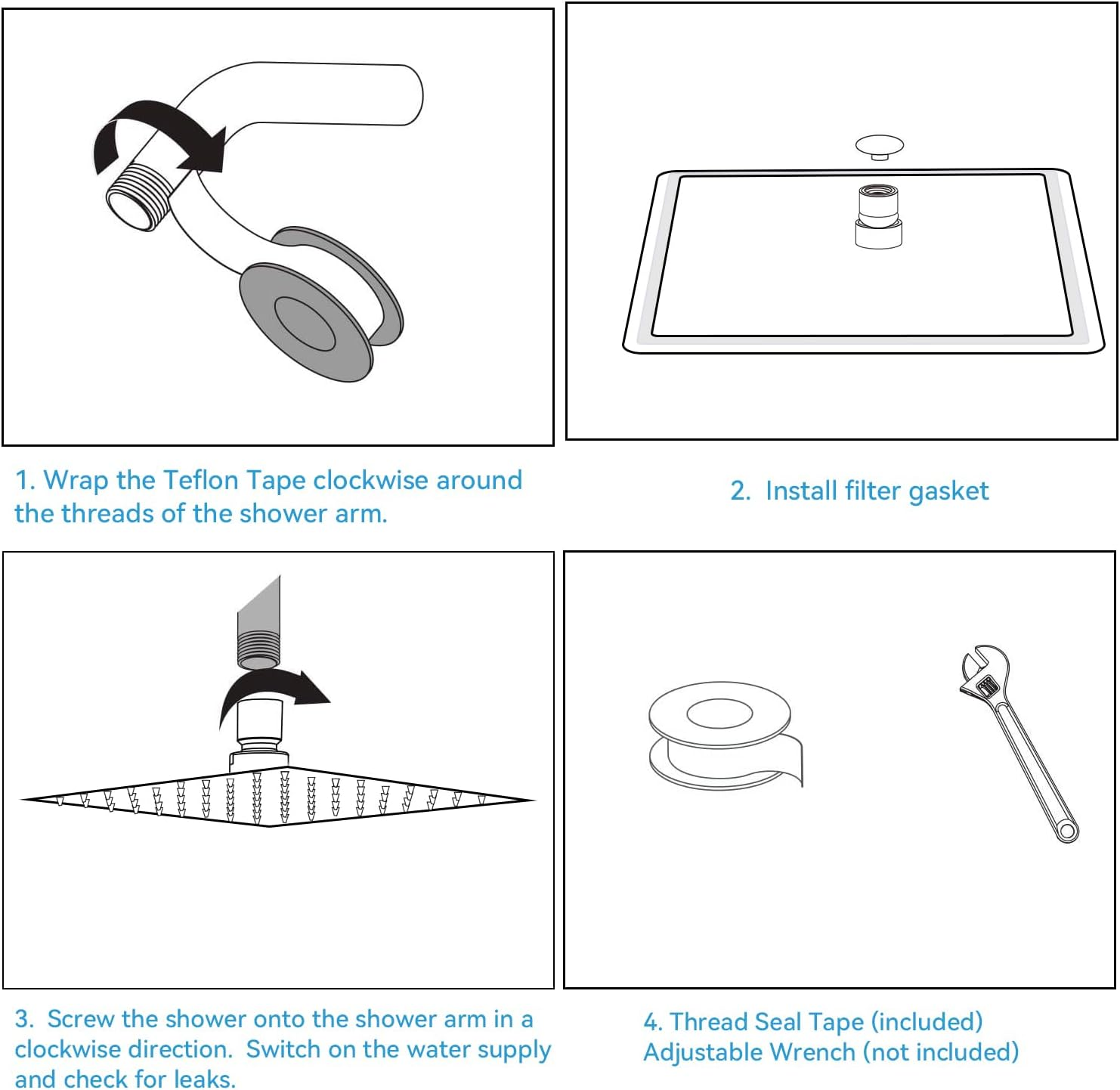 1. Wrap the Teflon Tape clockwise around the threads of the shower arm.

2. Install filter gasket

3. Screw the shower onto the shower arm in a clockwise direction. Switch on the water supply and check for leaks.

4. Thread Seal Tape (included)
Adjustable Wrench (not included)