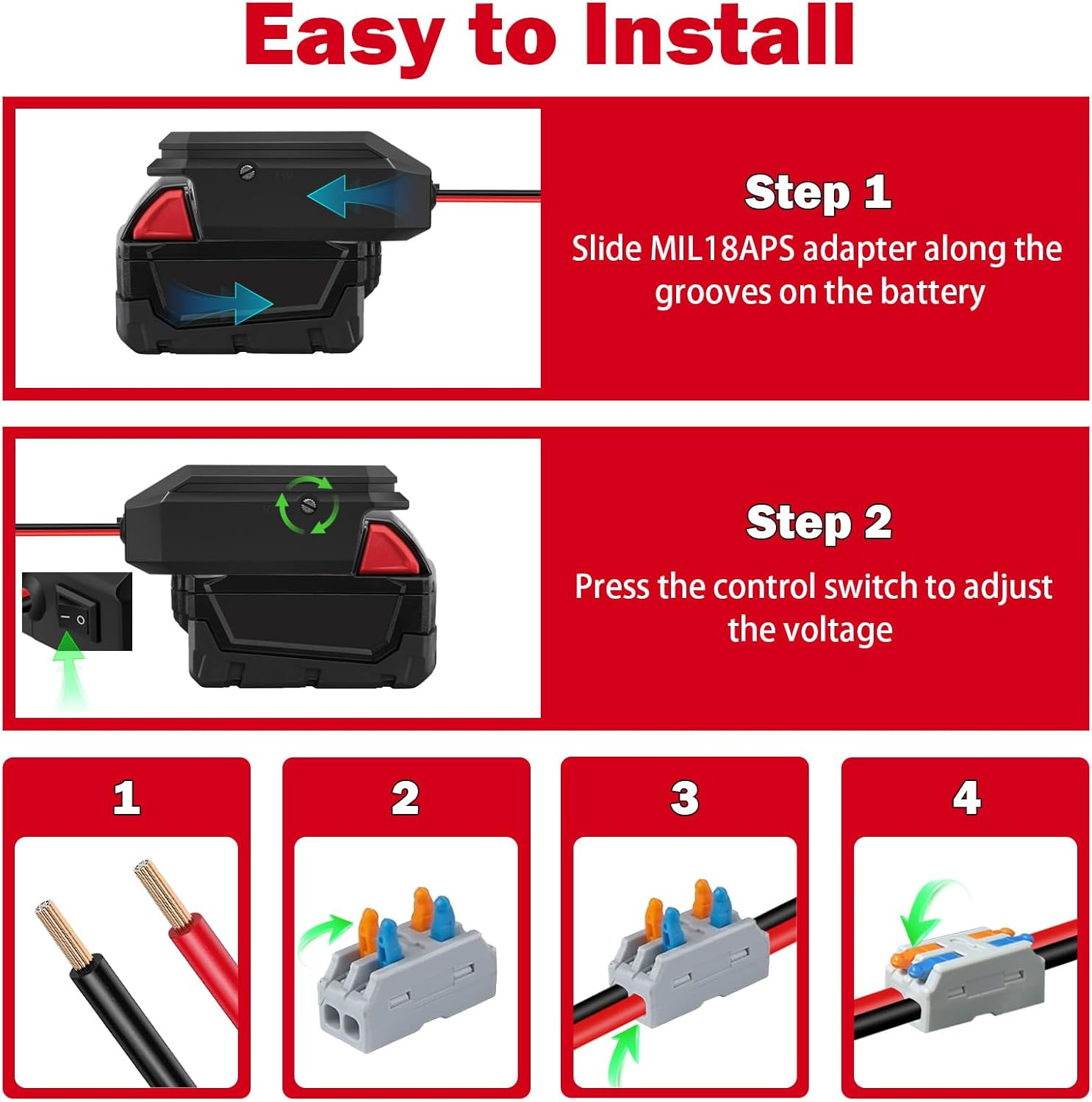 Easy to Install

Step 1

Slide MIL18APS adapter along the grooves on the battery

Step 2

Press the control switch to adjust the voltage

1

2

3

4