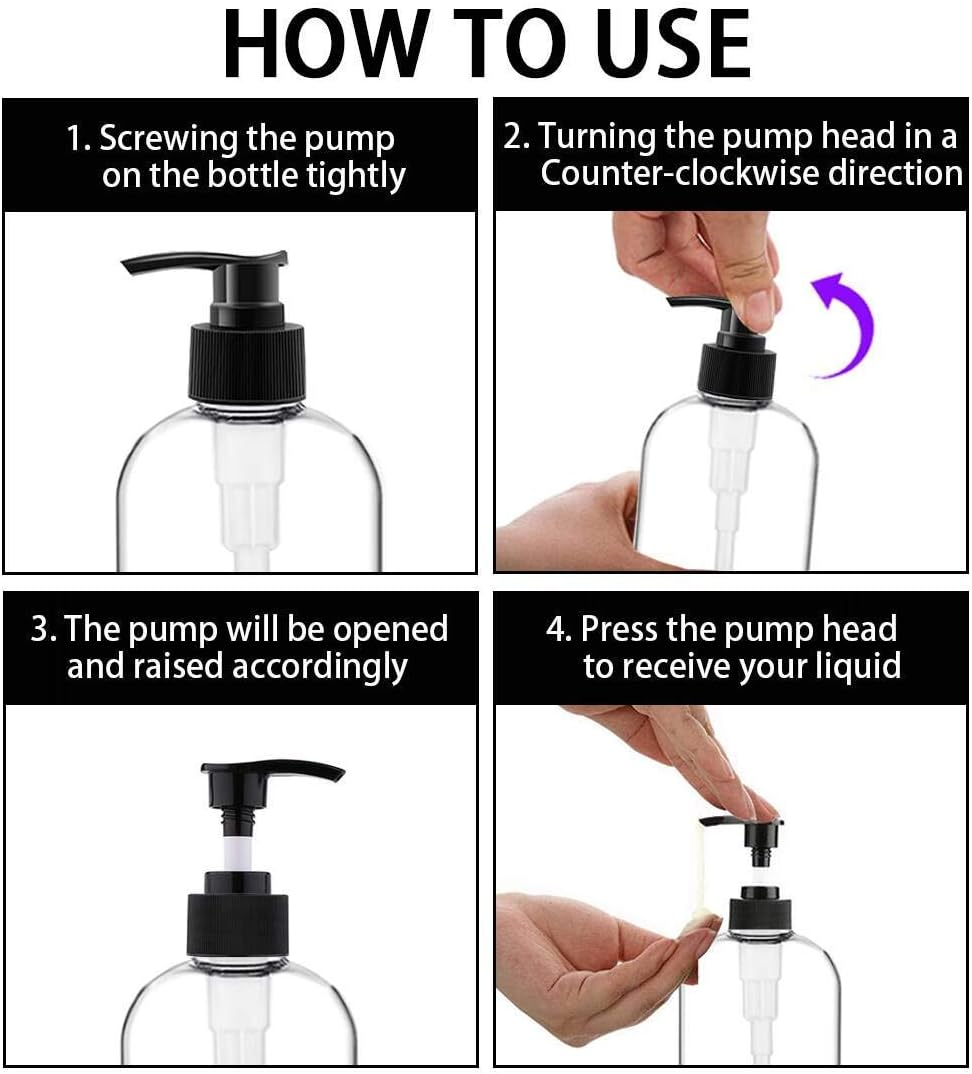 HOW TO USE

1. Screwing the pump on the bottle tightly

2. Turning the pump head in a Counter-clockwise direction

3. The pump will be opened and raised accordingly

4. Press the pump head to receive your liquid