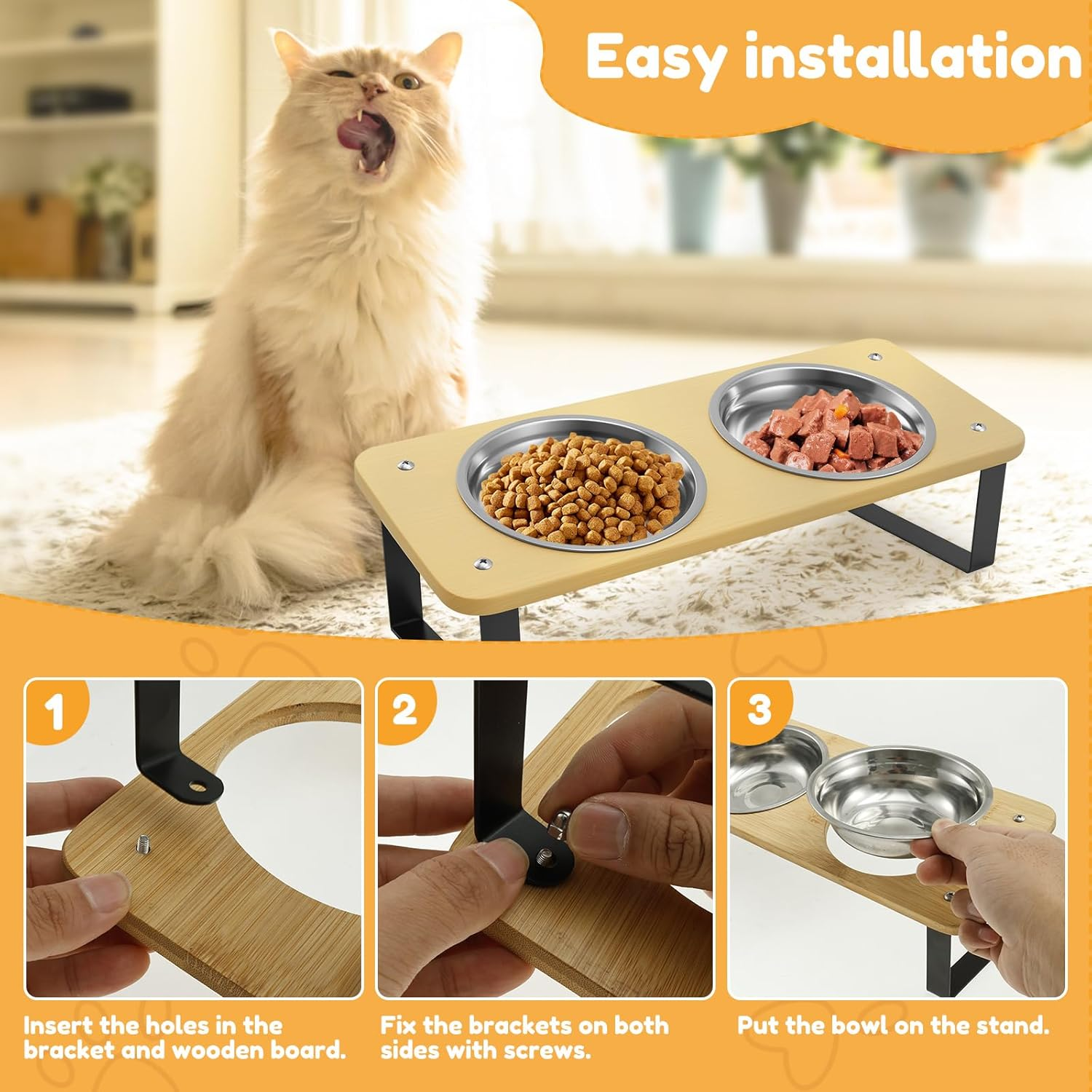 Easy installation

1

Insert the holes in the bracket and wooden board.

2

Fix the brackets on both sides with screws.

3

Put the bowl on the stand.