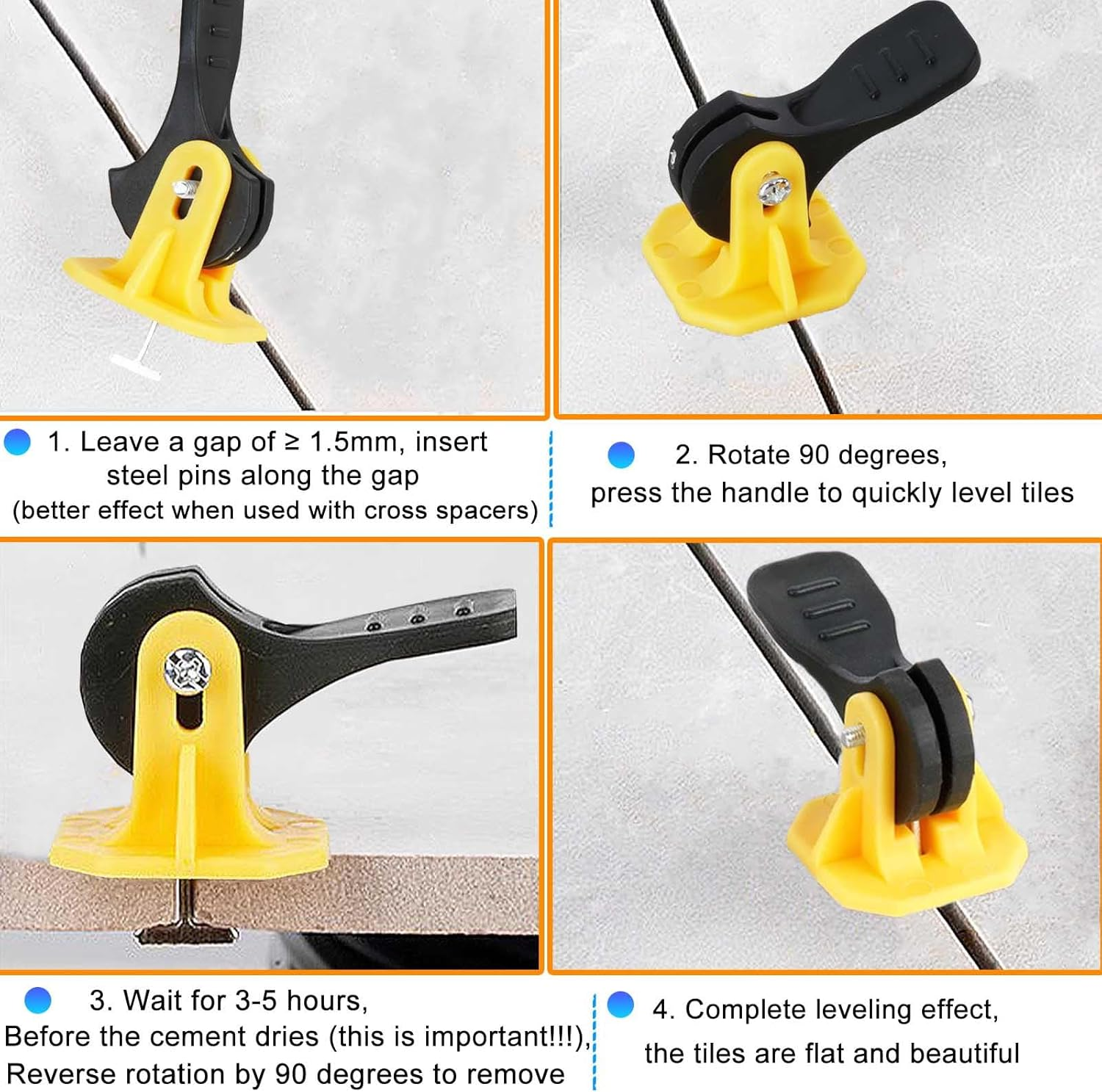 1. Leave a gap of ≥ 1.5mm, insert steel pins along the gap (better effect when used with cross spacers)

2. Rotate 90 degrees, press the handle to quickly level tiles

3. Wait for 3-5 hours, Before the cement dries (this is important!!!), Reverse rotation by 90 degrees to remove

4. Complete leveling effect, the tiles are flat and beautiful