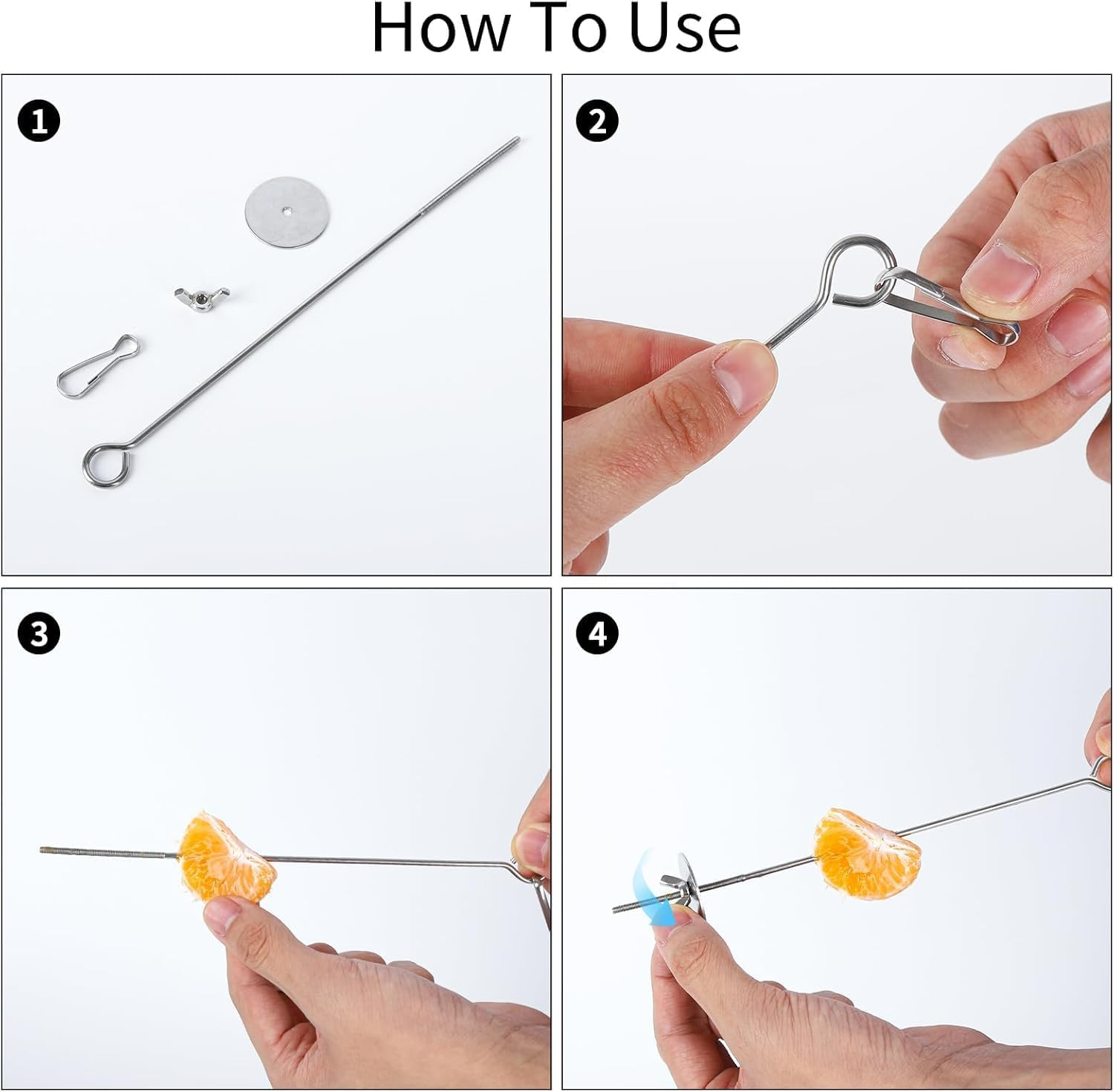 How To Use

1

2

3

4