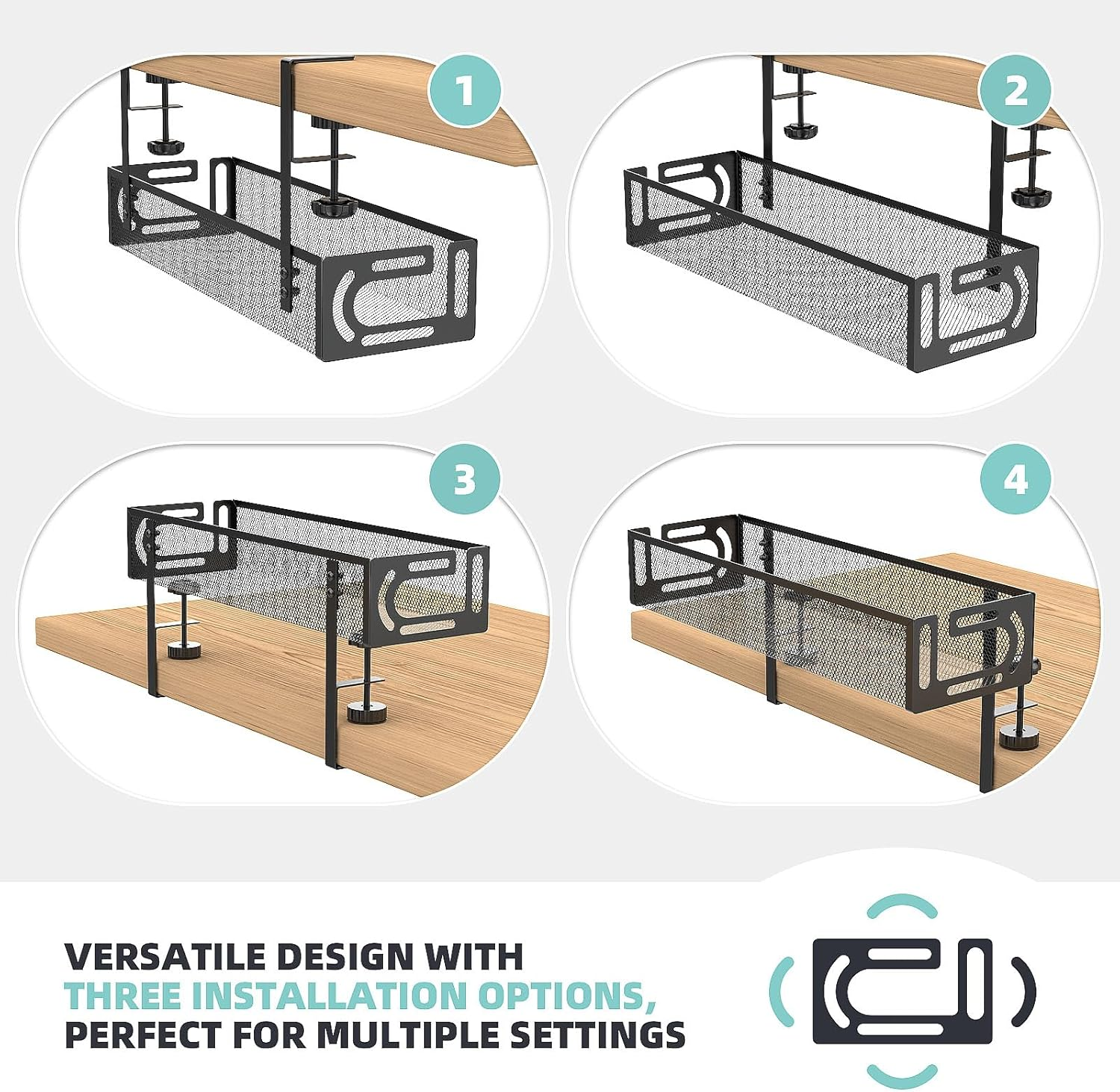 1

2

3

4

VERSATILE DESIGN WITH THREE INSTALLATION OPTIONS, PERFECT FOR MULTIPLE SETTINGS