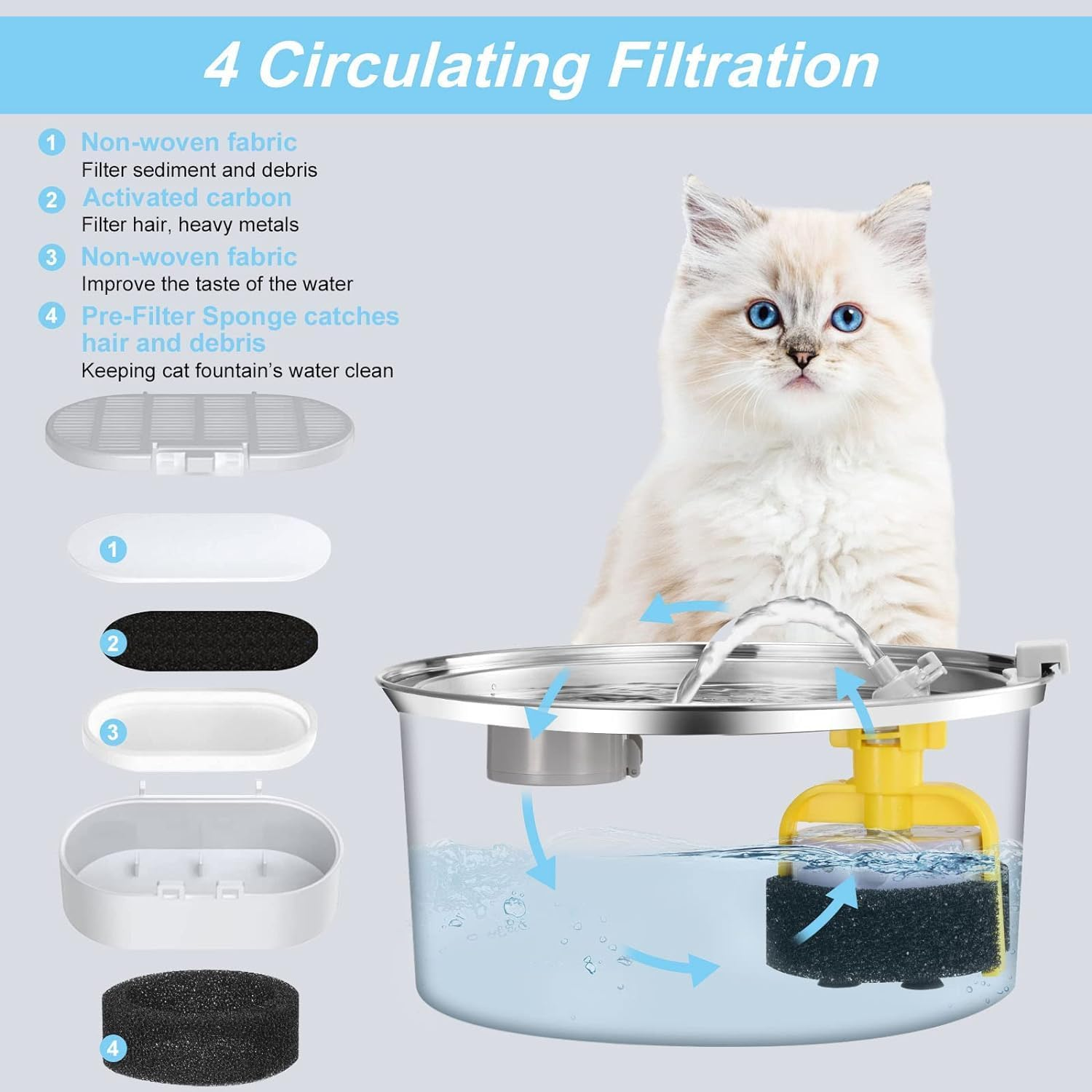 4 Circulating Filtration

1 Non-woven fabric
Filter sediment and debris

2 Activated carbon
Filter hair, heavy metals

3 Non-woven fabric
Improve the taste of the water

4 Pre-Filter Sponge catches hair and debris
Keeping cat fountain's water clean

1

2

3

4