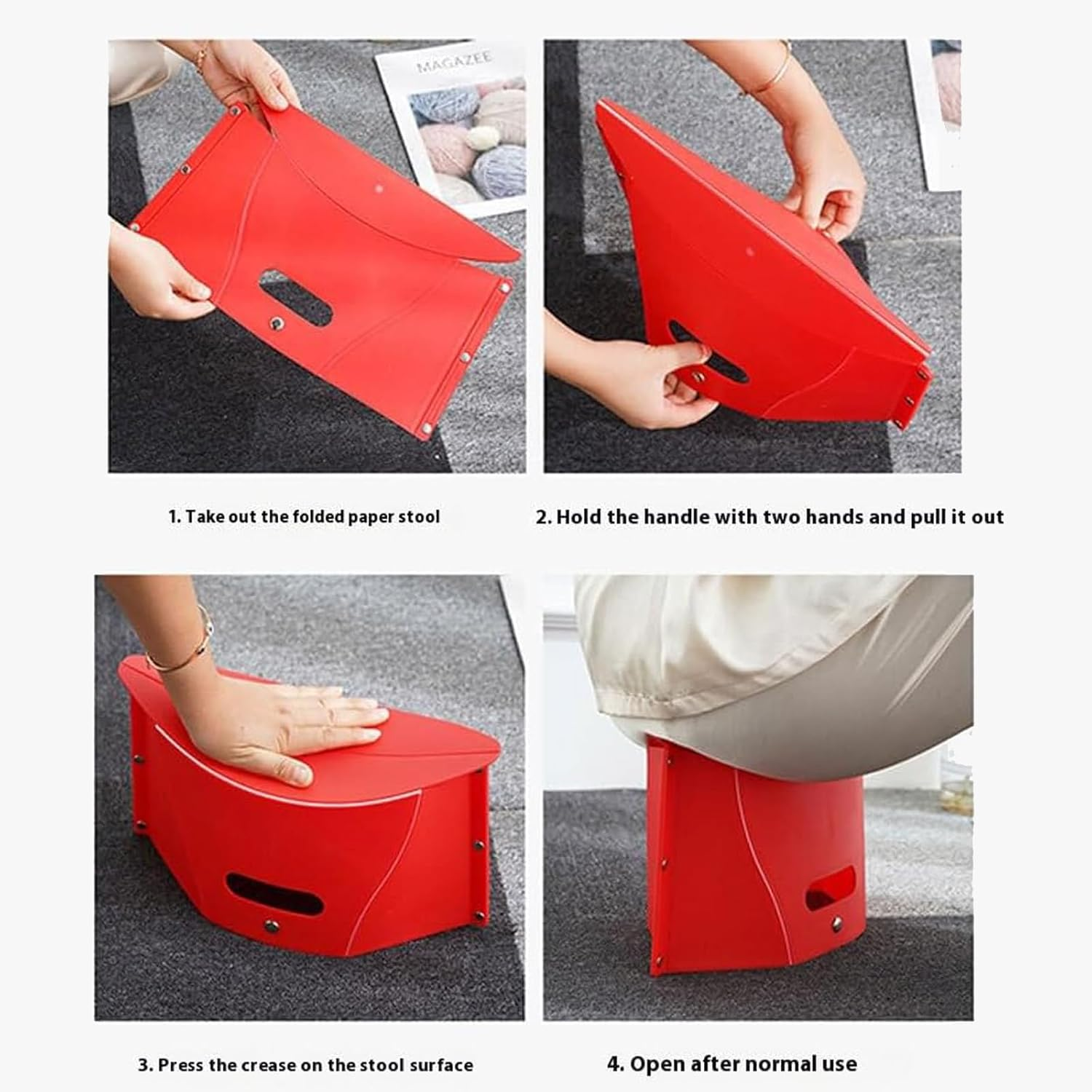 MAGAZEE

1. Take out the folded paper stool

2. Hold the handle with two hands and pull it out

3. Press the crease on the stool surface

4. Open after normal use