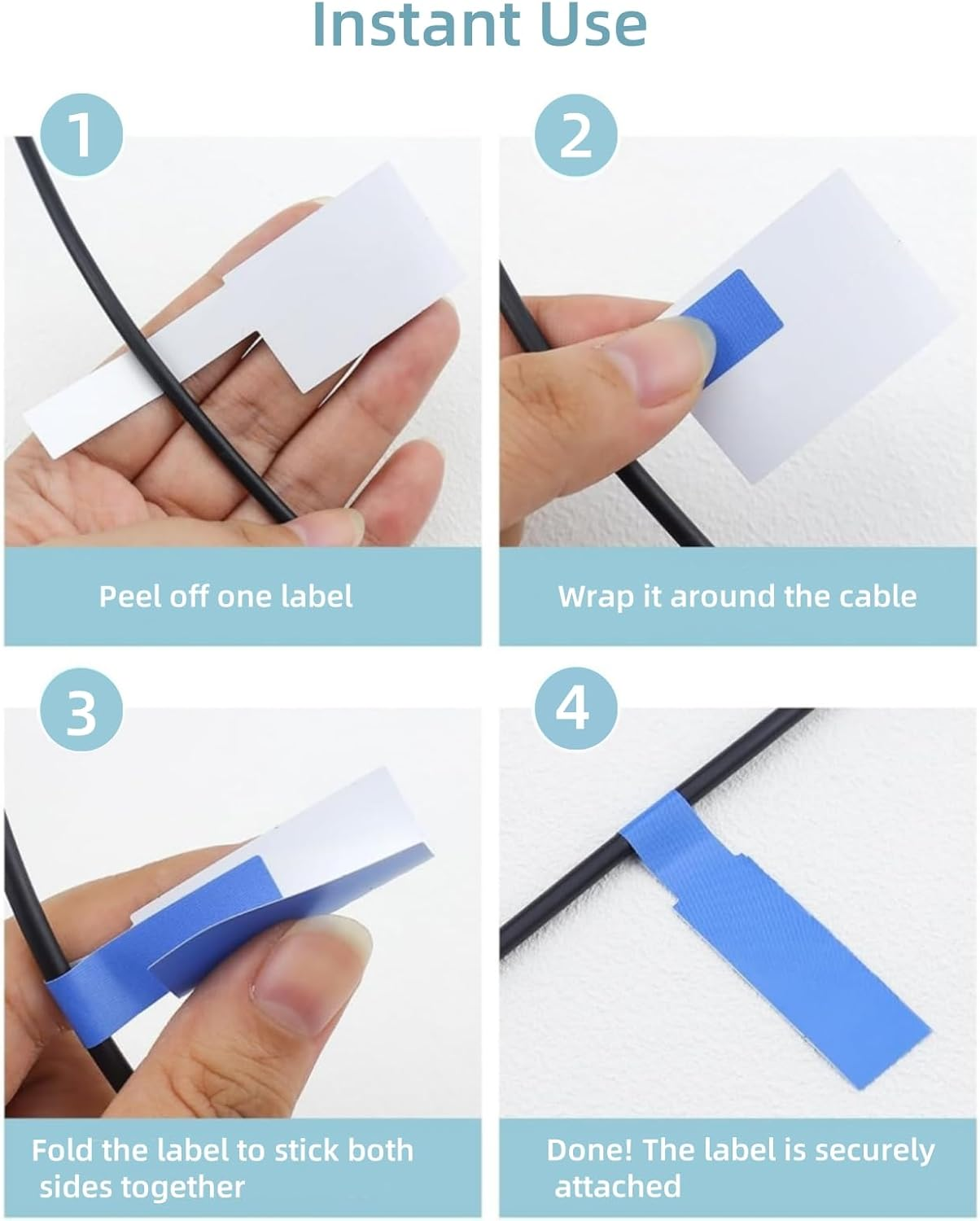 Instant Use

1

Peel off one label

2

Wrap it around the cable

3

Fold the label to stick both sides together

4

Done! The label is securely attached