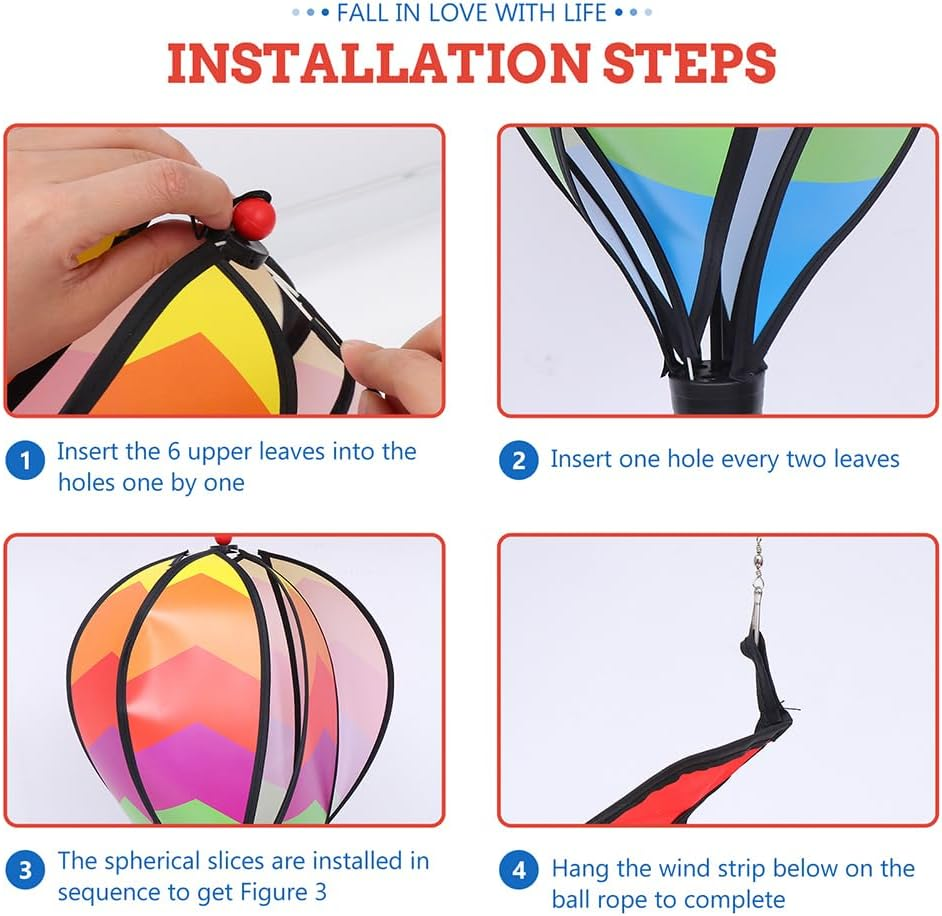 FALL IN LOVE WITH LIFE

INSTALLATION STEPS

1 Insert the 6 upper leaves into the holes one by one

2 Insert one hole every two leaves

3 The spherical slices are installed in sequence to get Figure 3

4 Hang the wind strip below on the ball rope to complete