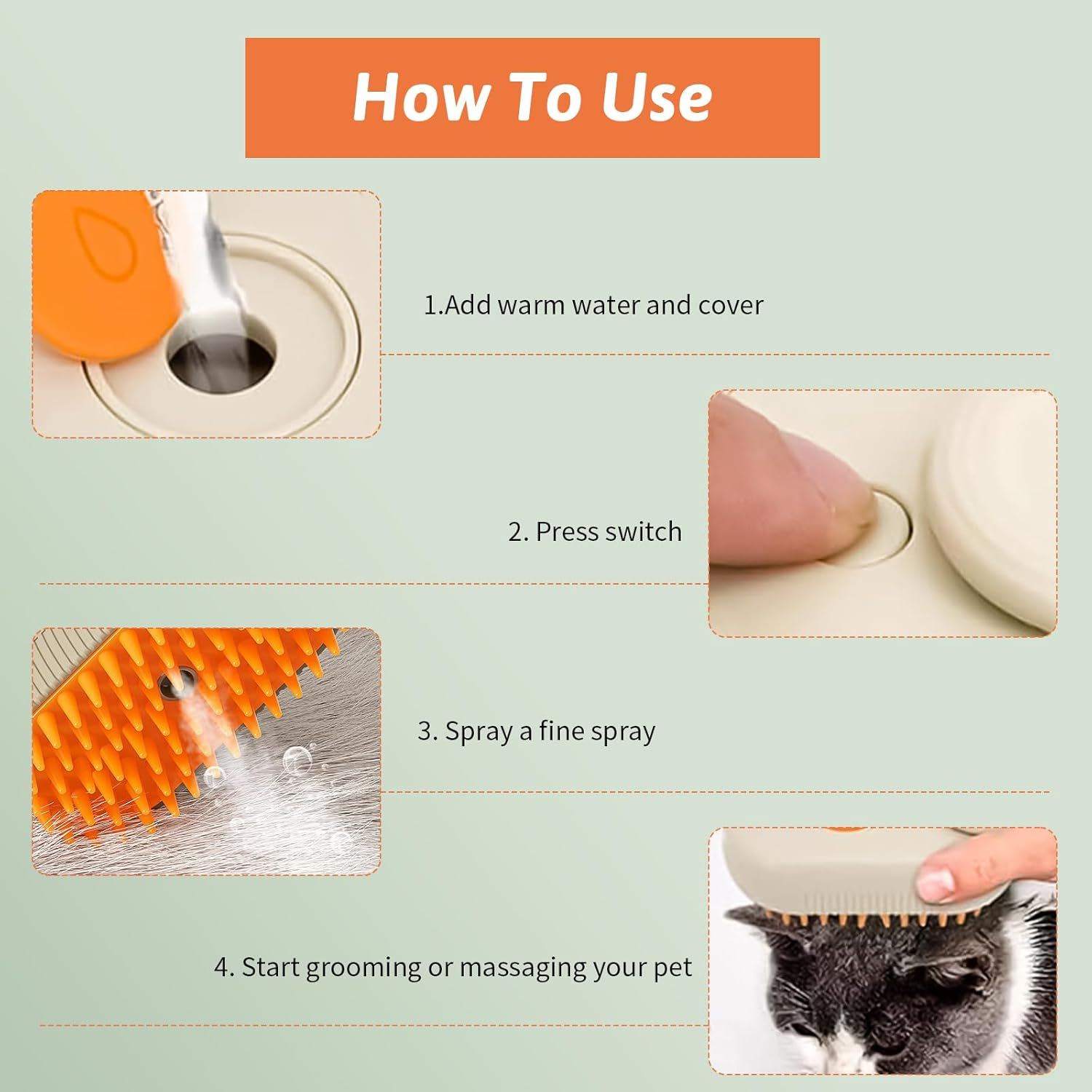 How To Use

1.Add warm water and cover

2. Press switch

3. Spray a fine spray

4. Start grooming or massaging your pet