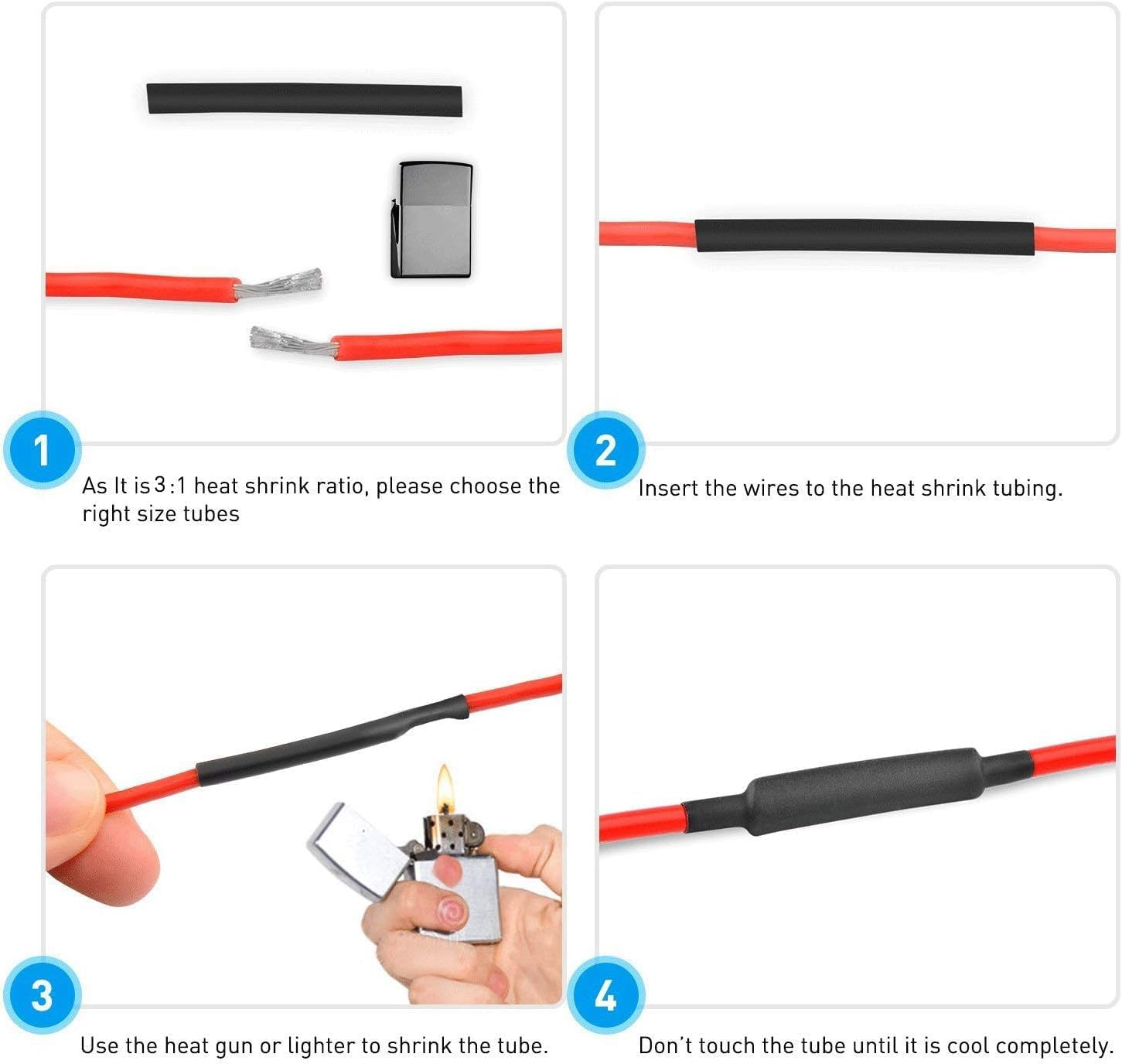 1

As It is 3:1 heat shrink ratio, please choose the right size tubes

2

Insert the wires to the heat shrink tubing.

3

Use the heat gun or lighter to shrink the tube.

4

Don't touch the tube until it is cool completely.