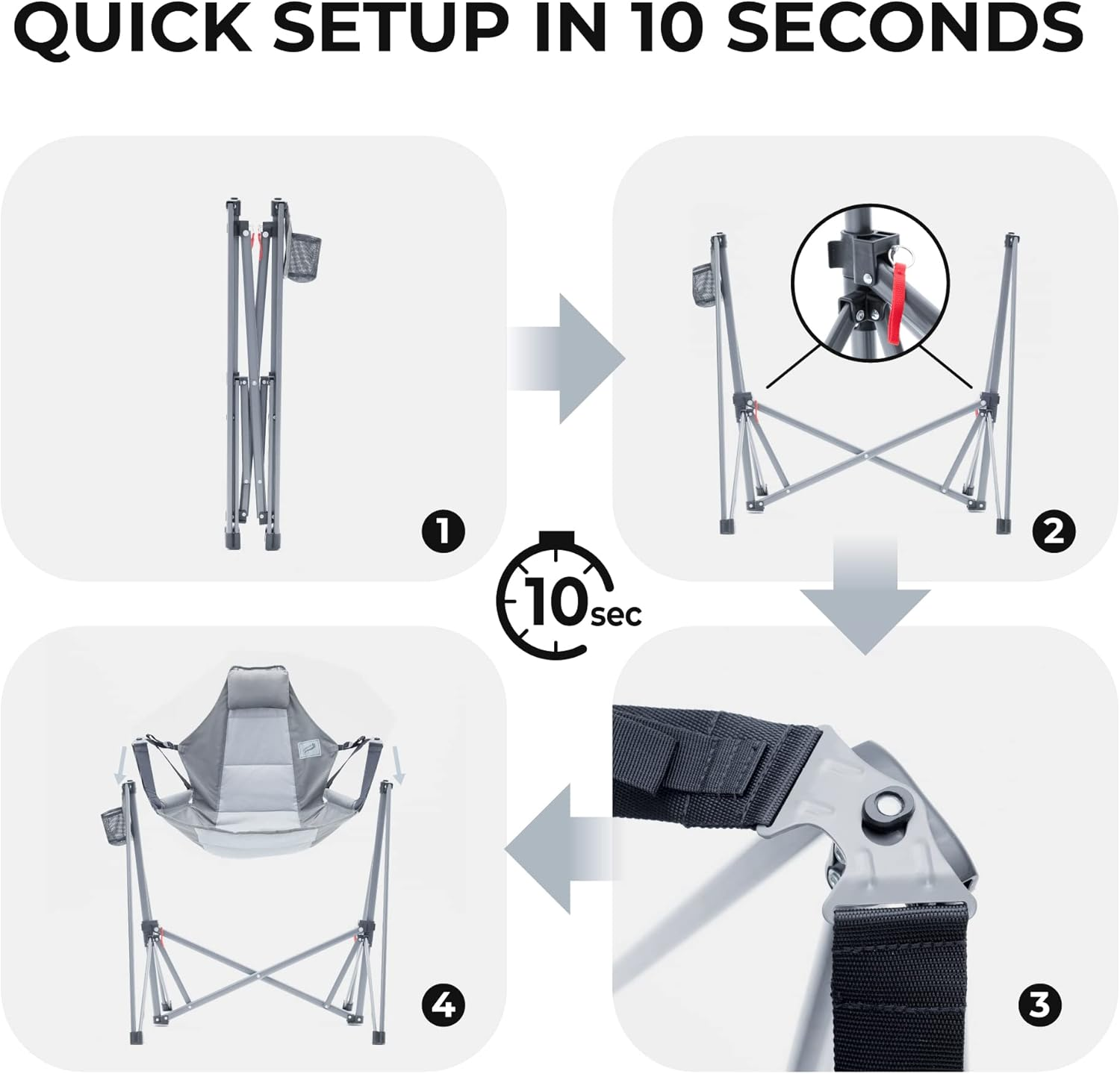 QUICK SETUP IN 10 SECONDS

1

2

10sec

4

3